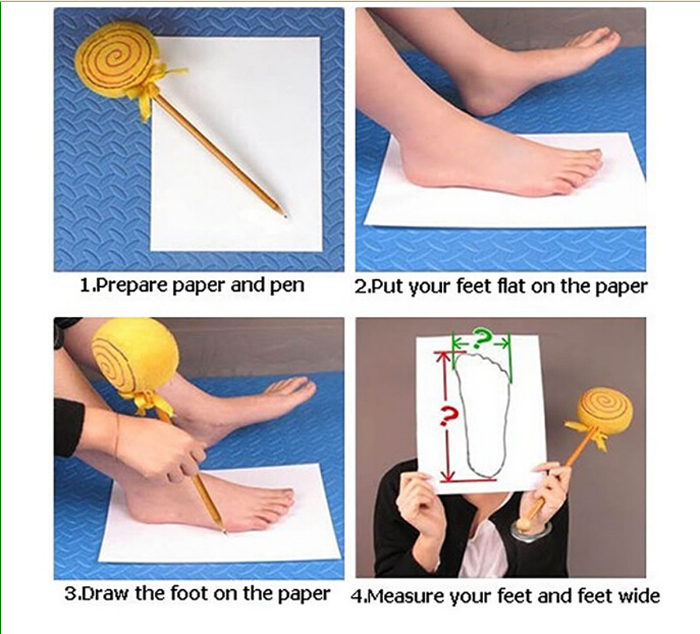 1.Prepare paper and pen

2.Put your feet flat on the paper

3.Draw the foot on the paper

?

?

4.Measure your feet and feet wide