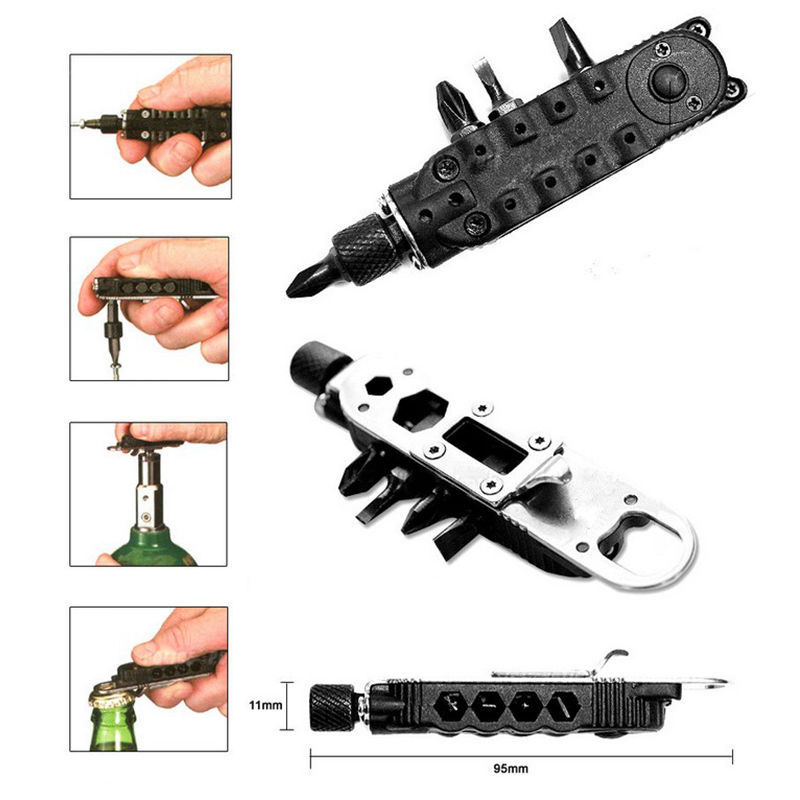 11mm

95mm