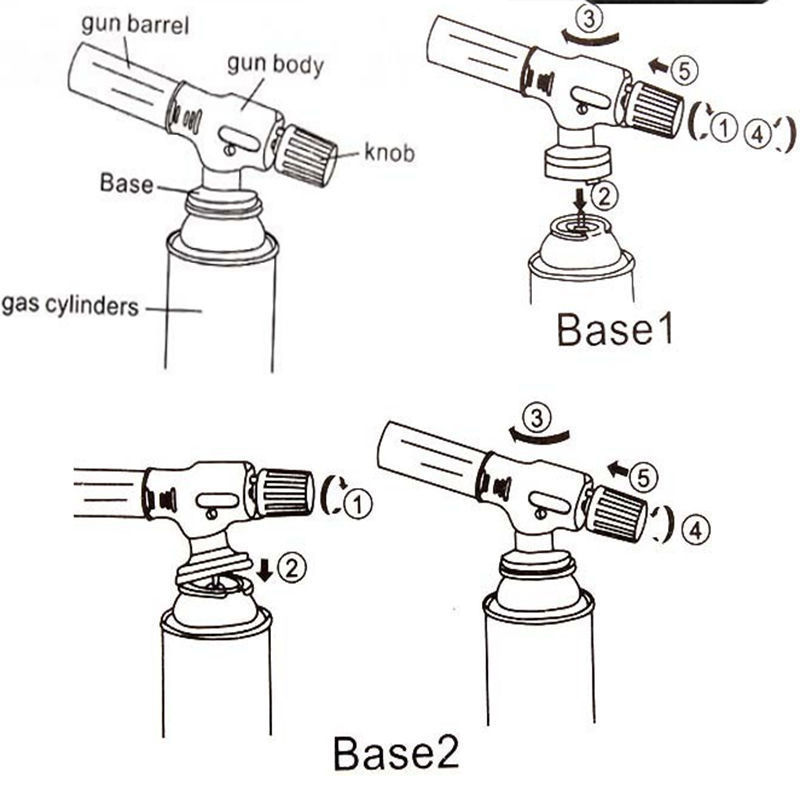 gun barrel
gun body
knob
Base
gas cylinders

③
⑤
① ④
②
Base1

①
②
③
⑤
④
Base2