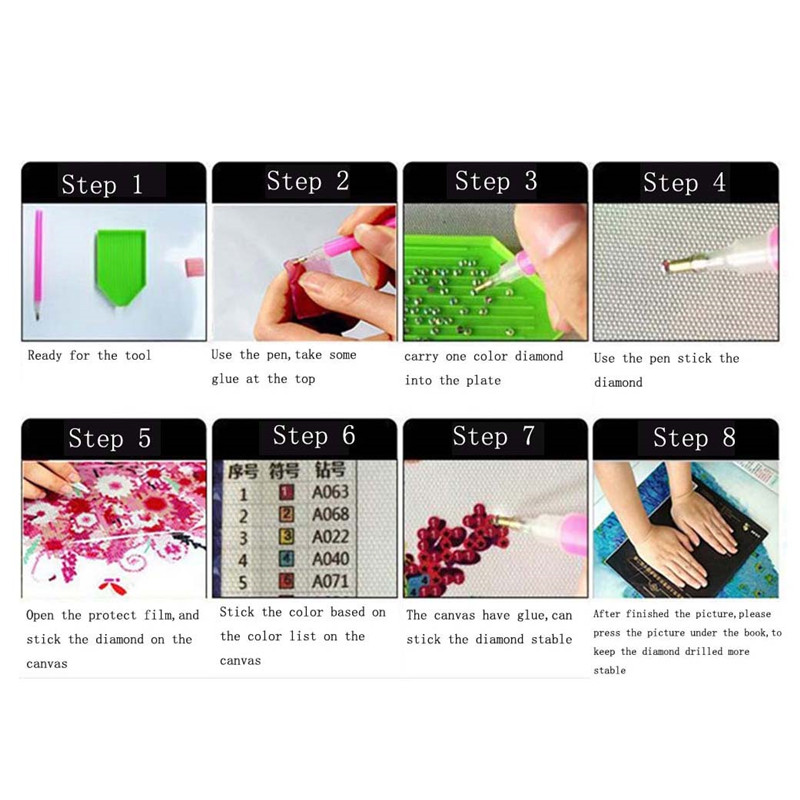 Step 1

Ready for the tool

Step 2

Use the pen, take some glue at the top

Step 3

carry one color diamond into the plate

Step 4

Use the pen stick the diamond

Step 5

Open the protect film, and stick the diamond on the canvas

Step 6

| 序号 | 符号 | 钻号 |
|---|---|---|
| 1 | 1 | A063 |
| 2 | 2 | A068 |
| 3 | 3 | A022 |
| 4 | 4 | A040 |
| 5 | 5 | A071 |

Stick the color based on the color list on the canvas

Step 7

The canvas have glue, can stick the diamond stable

Step 8

After finished the picture, please press the picture under the book, to keep the diamond drilled more stable