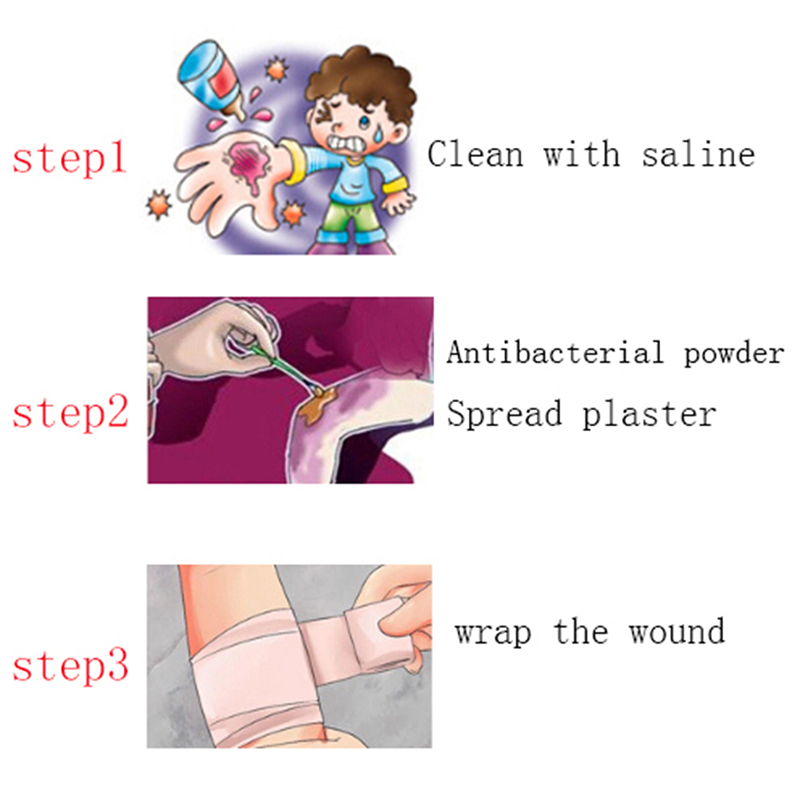 step1 Clean with saline

step2 Antibacterial powder
Spread plaster

step3 wrap the wound