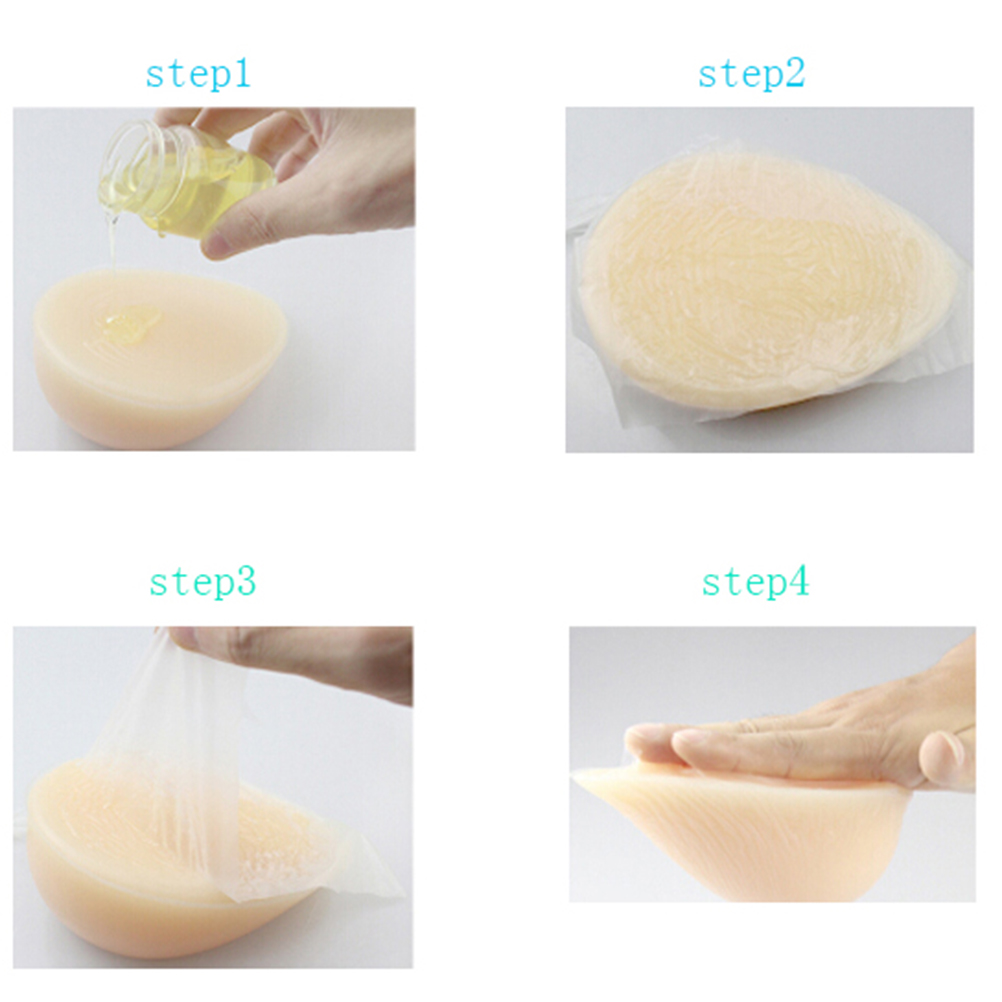 step1

step2

step3

step4