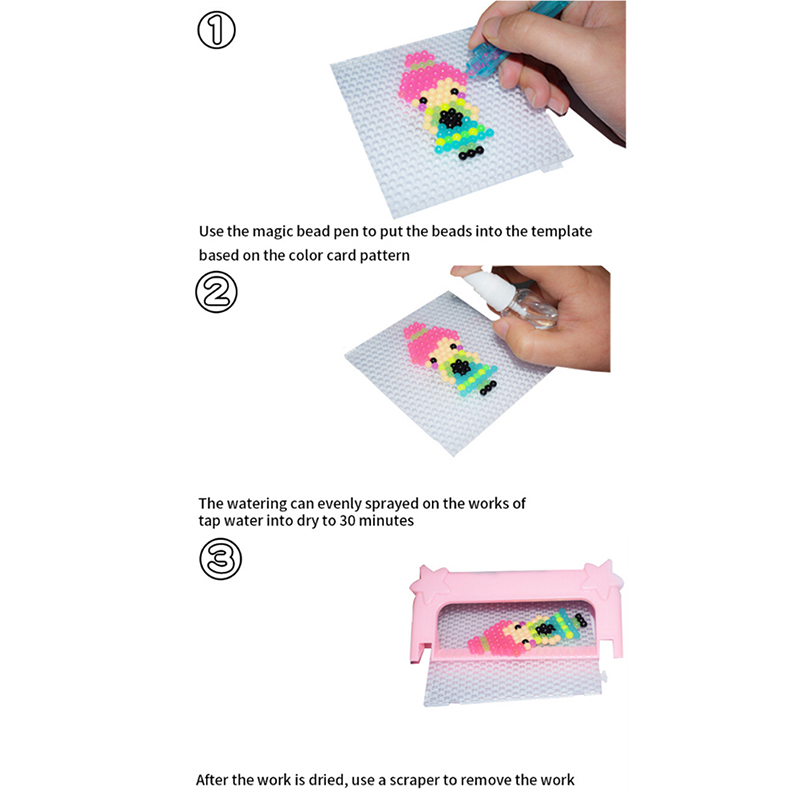 ①

Use the magic bead pen to put the beads into the template based on the color card pattern

②

The watering can evenly sprayed on the works of tap water into dry to 30 minutes

③

After the work is dried, use a scraper to remove the work