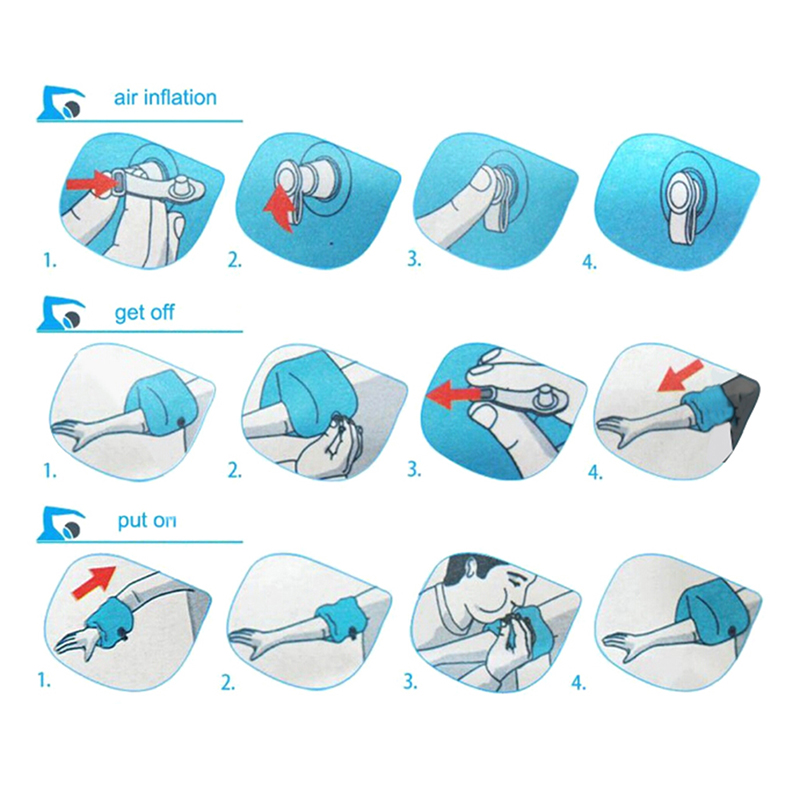 air inflation

1.
2.
3.
4.

get off

1.
2.
3.
4.

put on

1.
2.
3.
4.