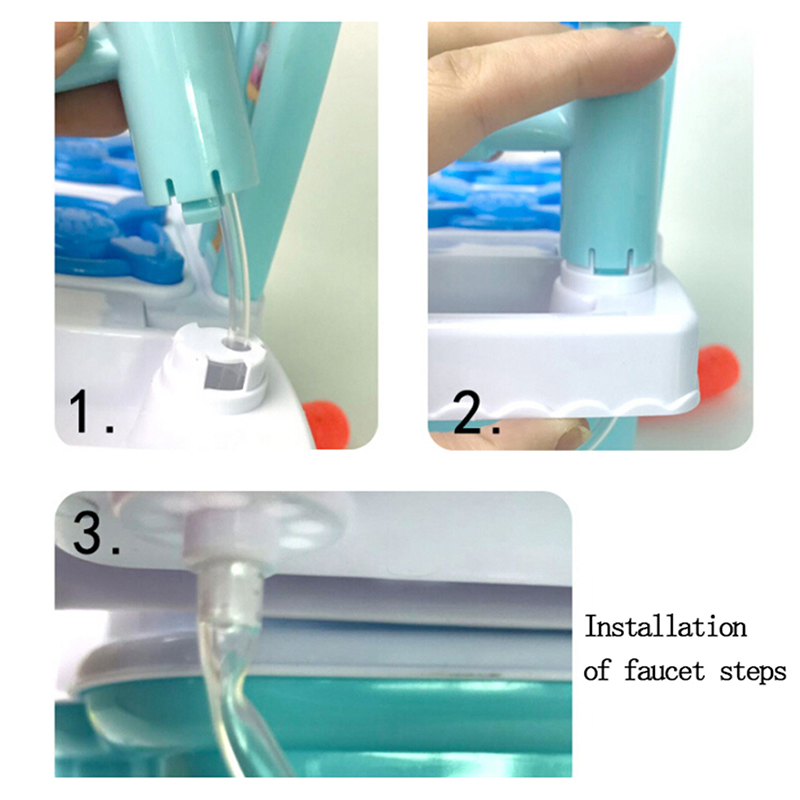 1.

2.

3.

Installation of faucet steps