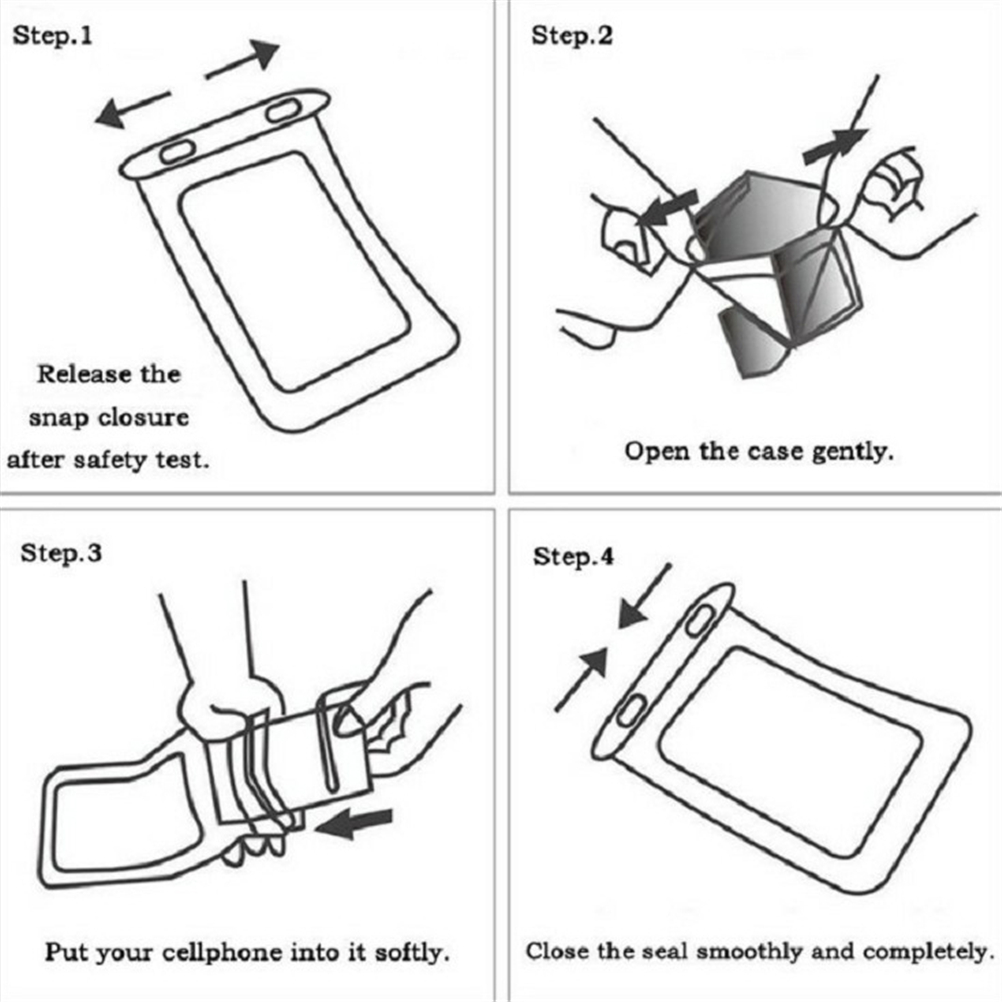 Step.1

Release the snap closure after safety test.

Step.2

Open the case gently.

Step.3

Put your cellphone into it softly.

Step.4

Close the seal smoothly and completely.