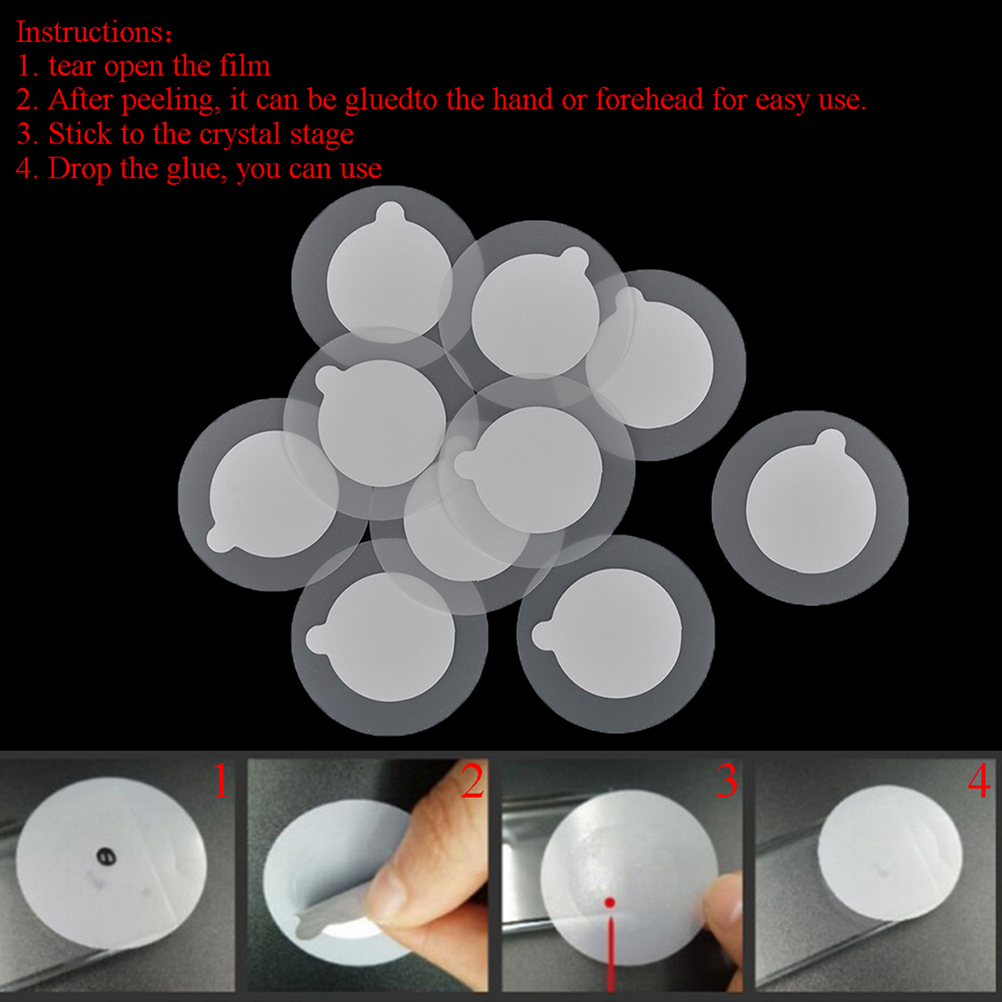 Instructions：
1. tear open the film
2. After peeling, it can be gluedto the hand or forehead for easy use.
3. Stick to the crystal stage
4. Drop the glue, you can use

1

2

3

4