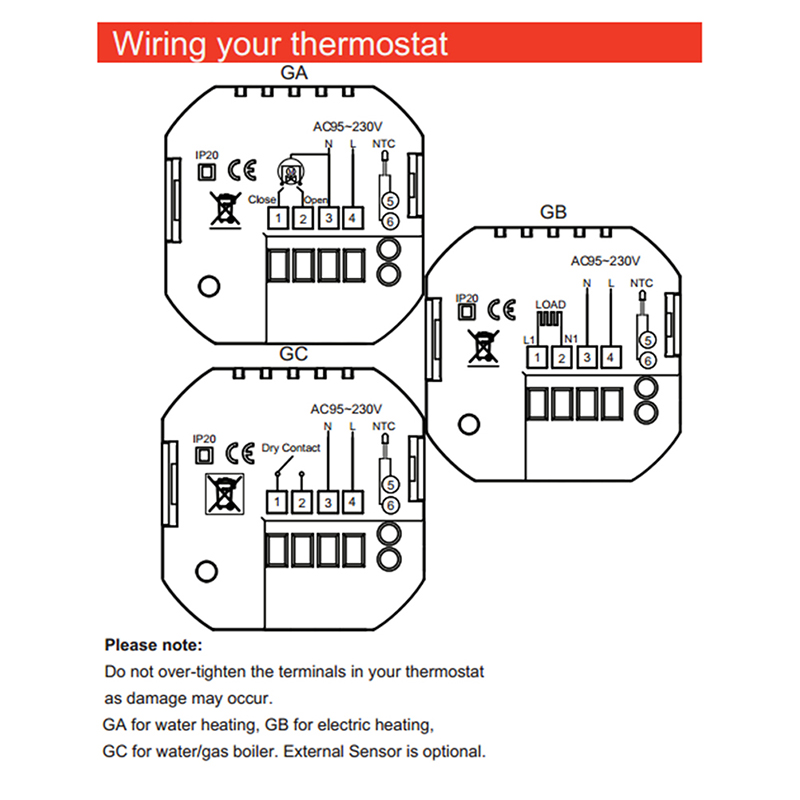 Wiring your thermostat

GA

AC95~230V
N L NTC
IP20
CE
Close Open
1 2 3 4
5
6

GB

AC95~230V
N L NTC
IP20
CE
LOAD
L1 N1
1 2 3 4
5
6

GC

AC95~230V
N L NTC
IP20
CE
Dry Contact
1 2 3 4
5
6

Please note:
Do not over-tighten the terminals in your thermostat as damage may occur.
GA for water heating, GB for electric heating,
GC for water/gas boiler. External Sensor is optional.