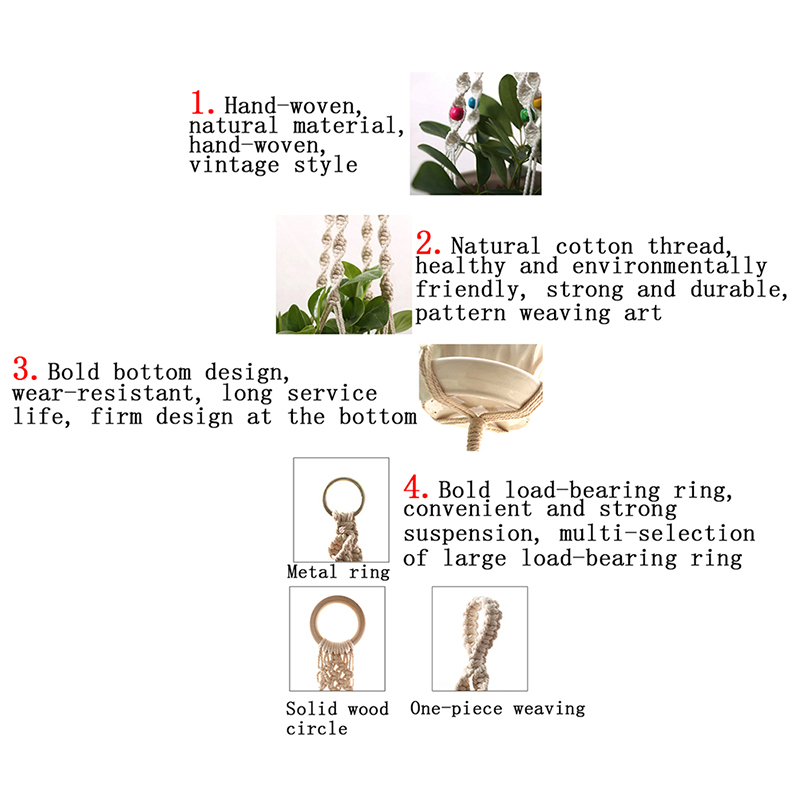 1. Hand-woven, natural material, hand-woven, vintage style

2. Natural cotton thread, healthy and environmentally friendly, strong and durable, pattern weaving art

3. Bold bottom design, wear-resistant, long service life, firm design at the bottom

4. Bold load-bearing ring, convenient and strong suspension, multi-selection of large load-bearing ring

Metal ring

Solid wood circle

One-piece weaving