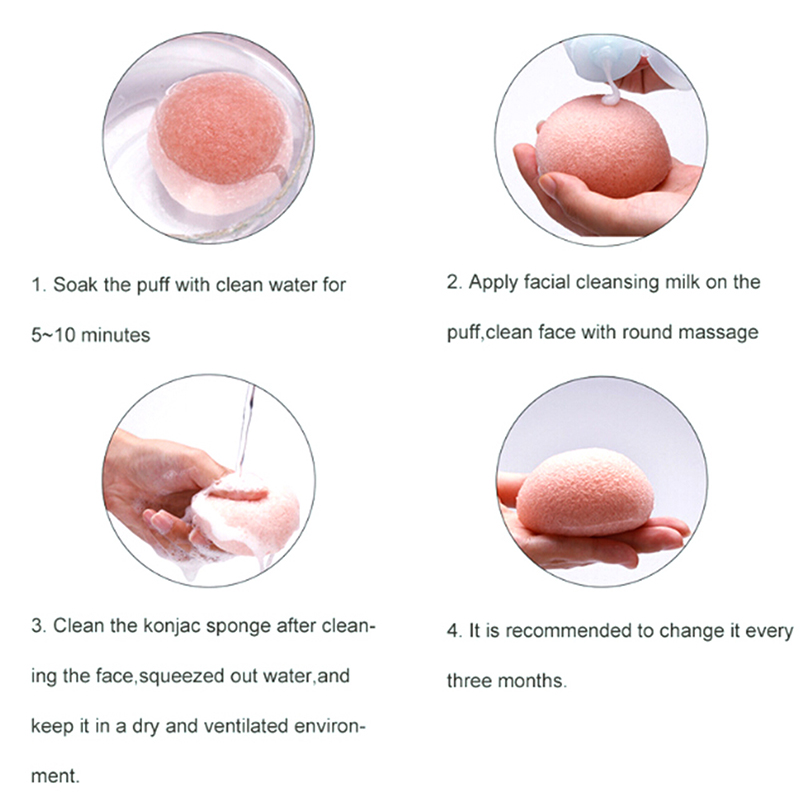 1. Soak the puff with clean water for 5~10 minutes

2. Apply facial cleansing milk on the puff,clean face with round massage

3. Clean the konjac sponge after cleaning the face,squeezed out water,and keep it in a dry and ventilated environment.

4. It is recommended to change it every three months.