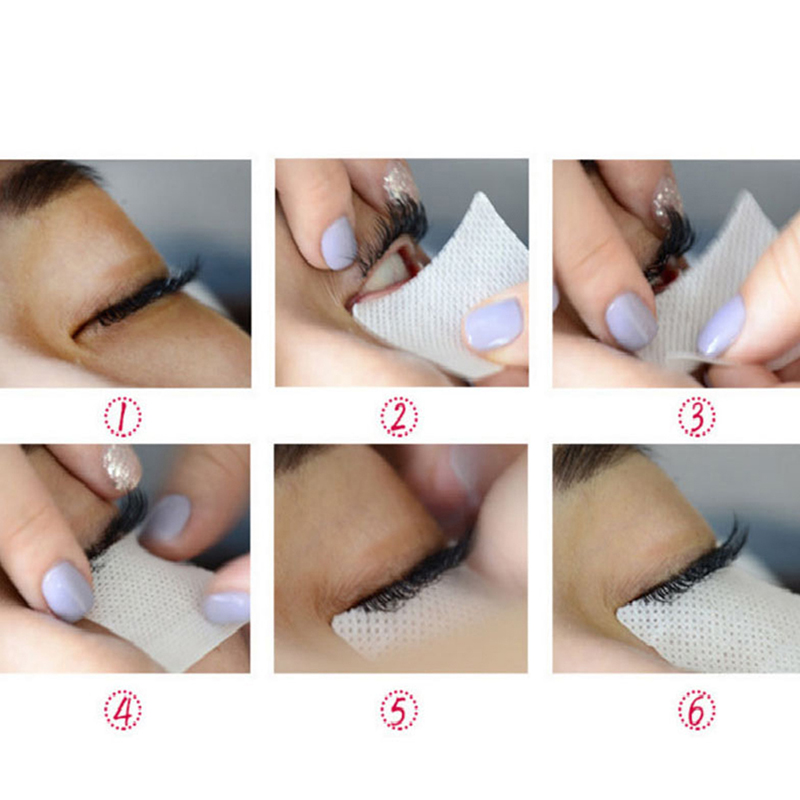 1

2

3

4

5

6