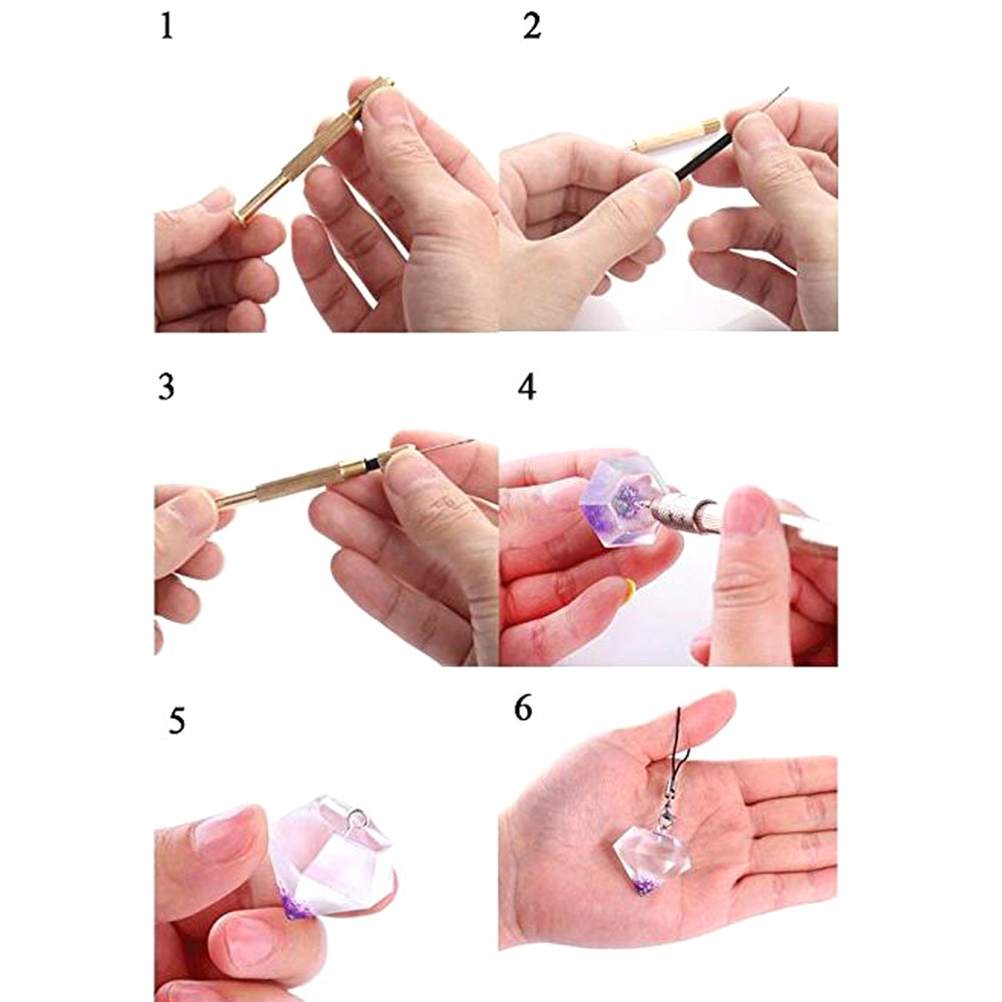 1

2

3

4

5

6