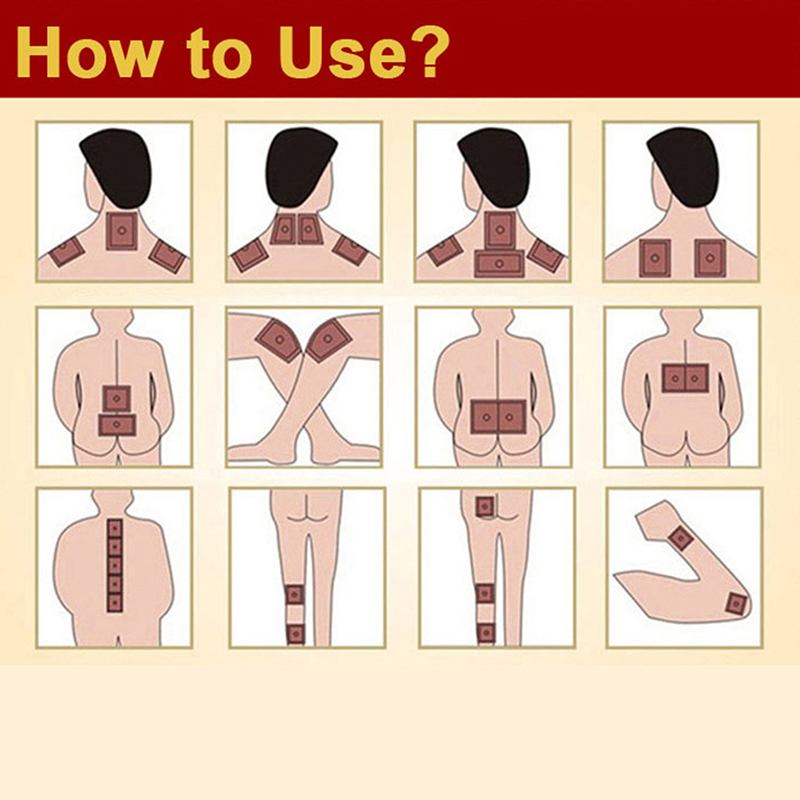 How to Use?