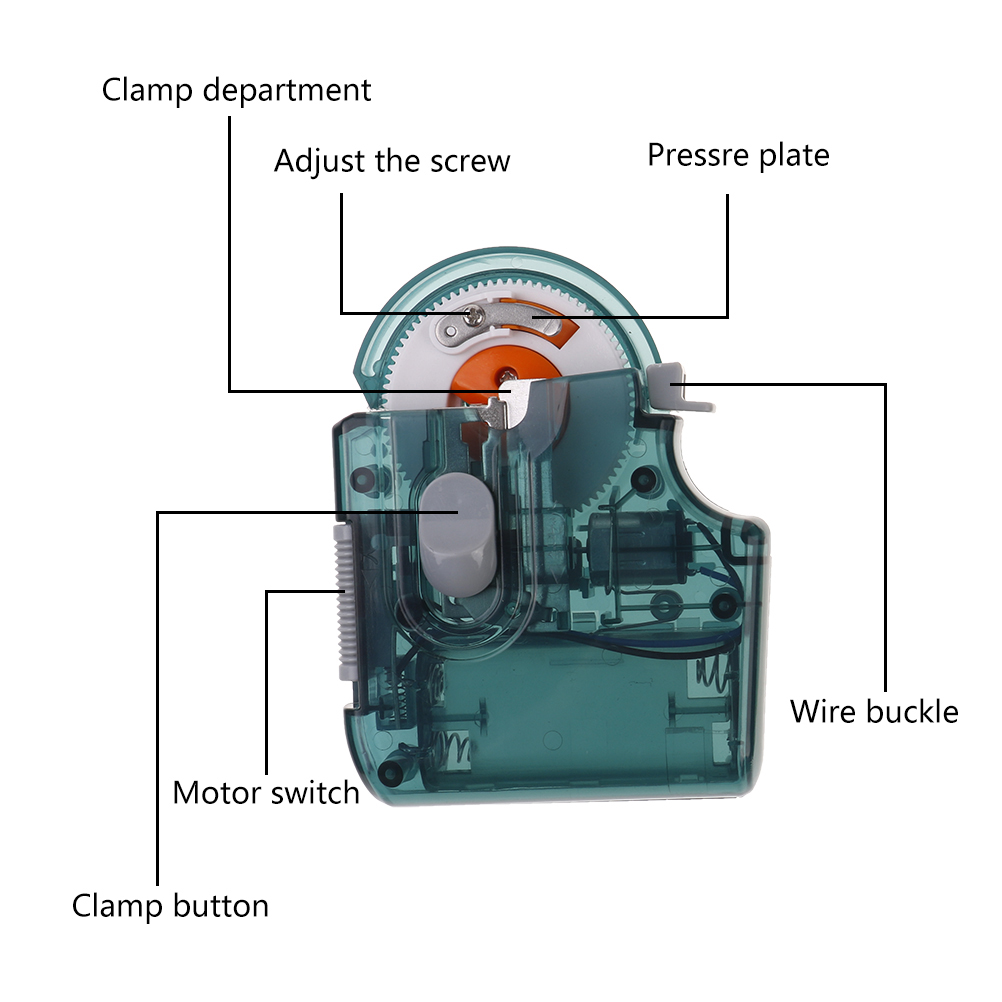 Clamp department

Adjust the screw

Pressre plate

Wire buckle

Motor switch

Clamp button