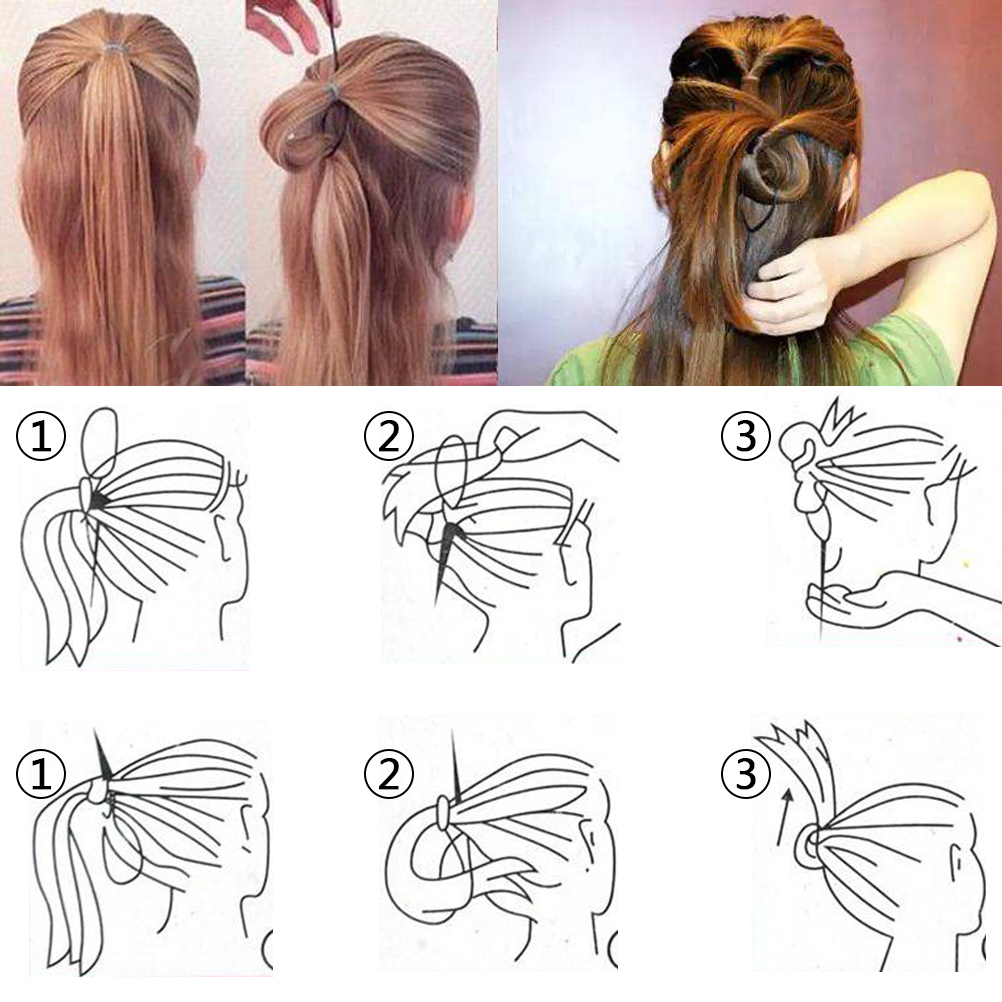 ①
②
③
①
②
③