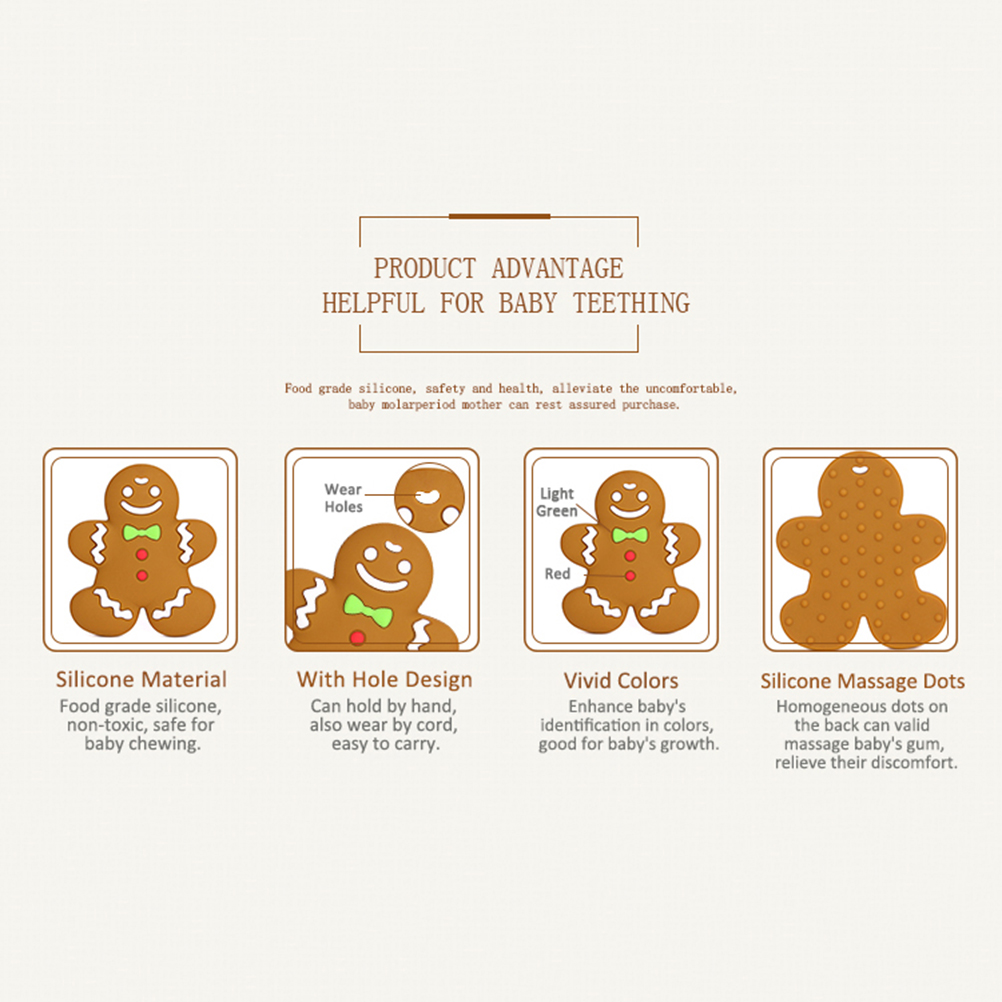 PRODUCT ADVANTAGE
HELPFUL FOR BABY TEETHING

Food grade silicone, safety and health, alleviate the uncomfortable, baby molarperiod mother can rest assured purchase.

Silicone Material
Food grade silicone, non-toxic, safe for baby chewing.

Wear Holes

With Hole Design
Can hold by hand, also wear by cord, easy to carry.

Light Green

Red

Vivid Colors
Enhance baby's identification in colors, good for baby's growth.

Silicone Massage Dots
Homogeneous dots on the back can valid massage baby's gum, relieve their discomfort.