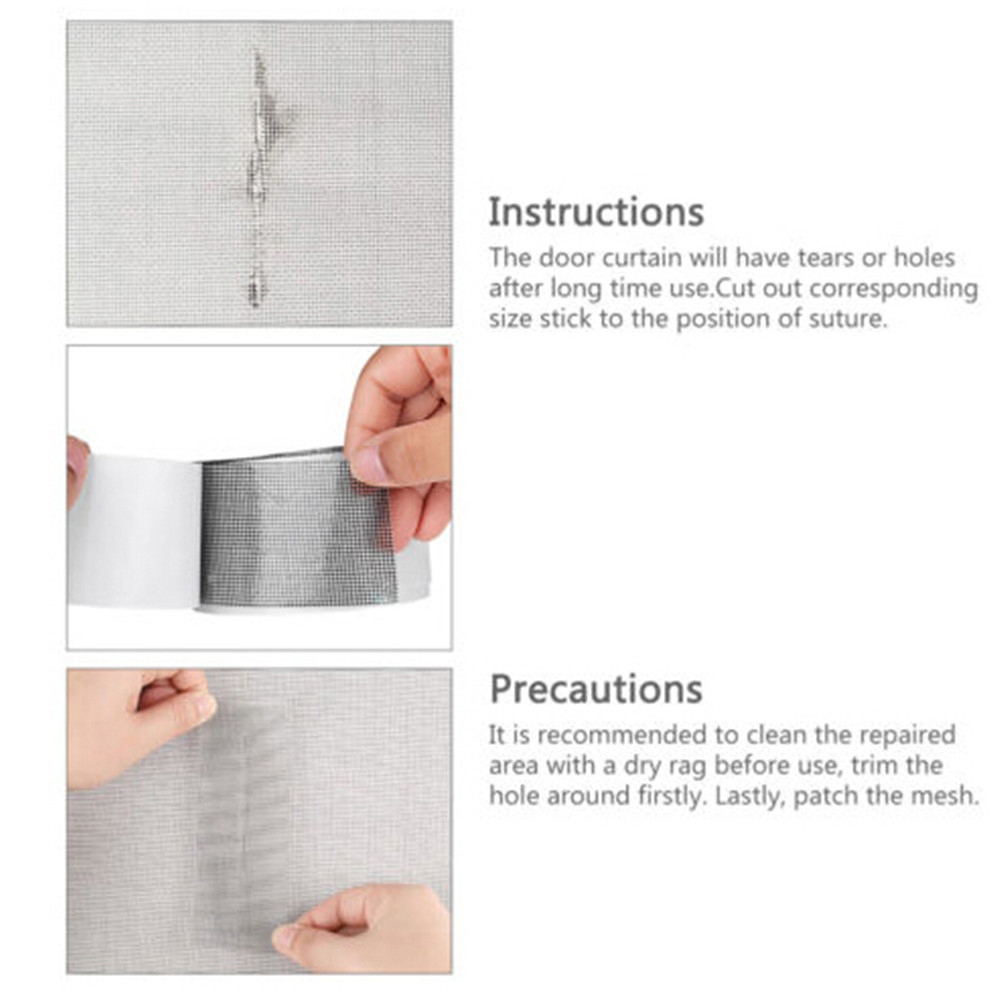 Instructions

The door curtain will have tears or holes after long time use.Cut out corresponding size stick to the position of suture.

Precautions

It is recommended to clean the repaired area with a dry rag before use, trim the hole around firstly. Lastly, patch the mesh.