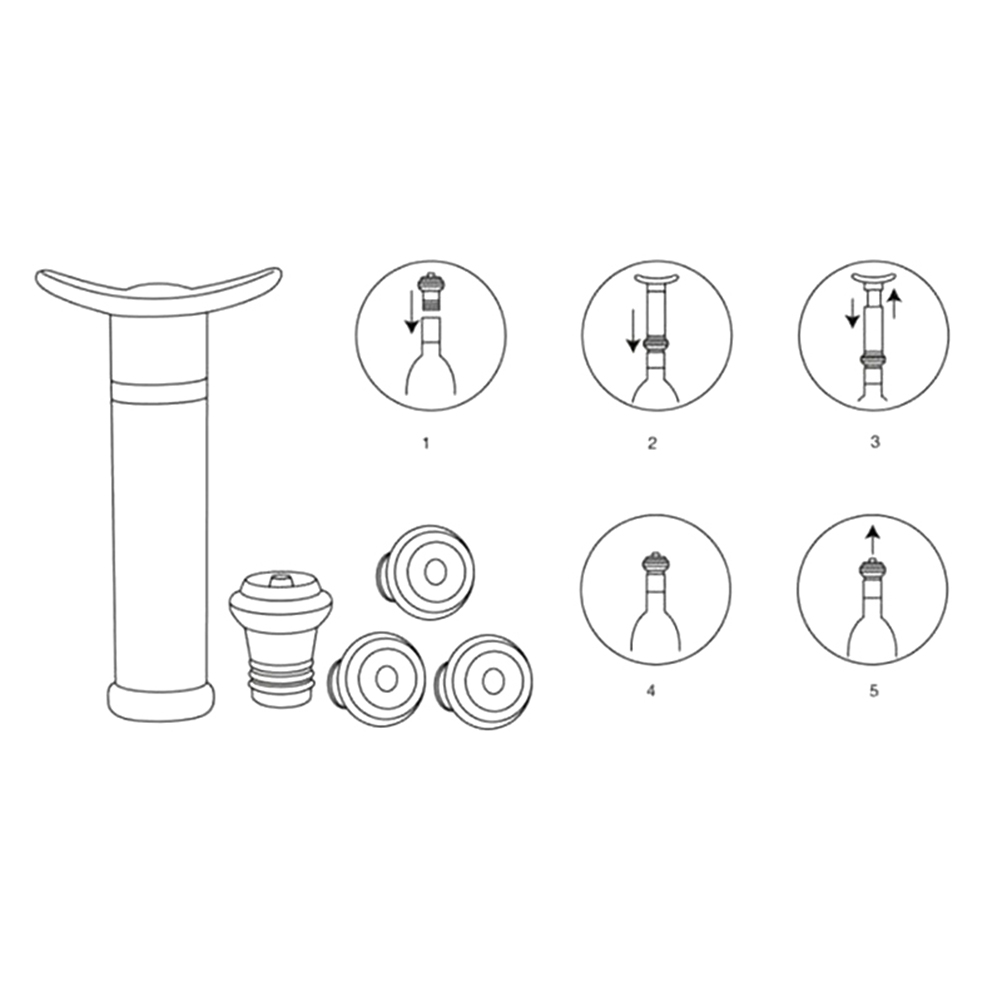 1

2

3

4

5