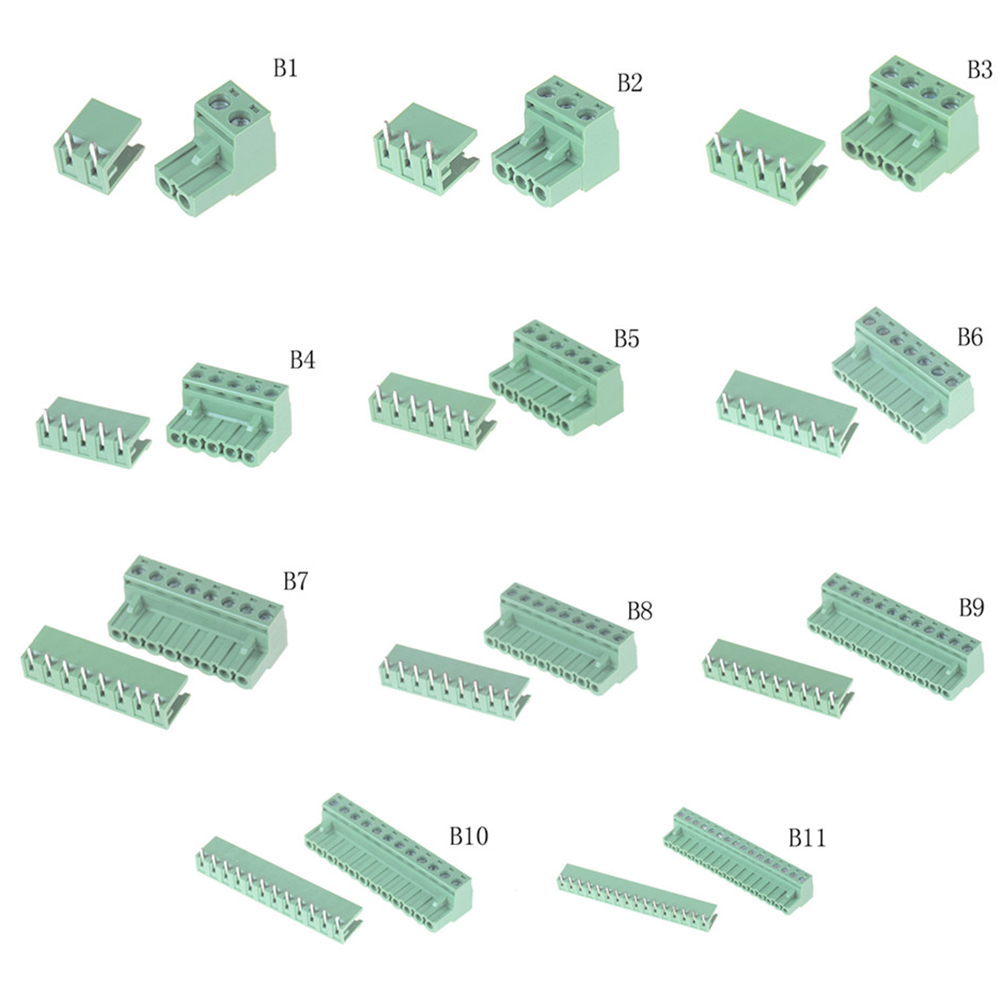 B1
B2
B3
B4
B5
B6
B7
B8
B9
B10
B11