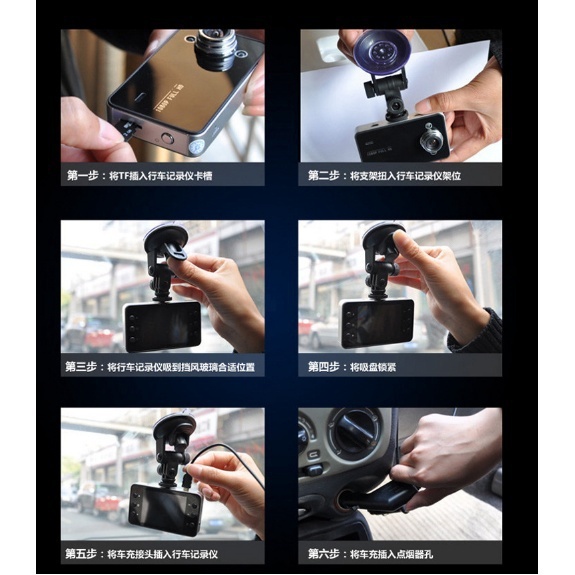 1080P FULL HD

第一步：将TF插入行车记录仪卡槽

第二步：将支架扭入行车记录仪架位

第三步：将行车记录仪吸到挡风玻璃合适位置

第四步：将吸盘锁紧

第五步：将车充接头插入行车记录仪

第六步：将车充插入点烟器孔