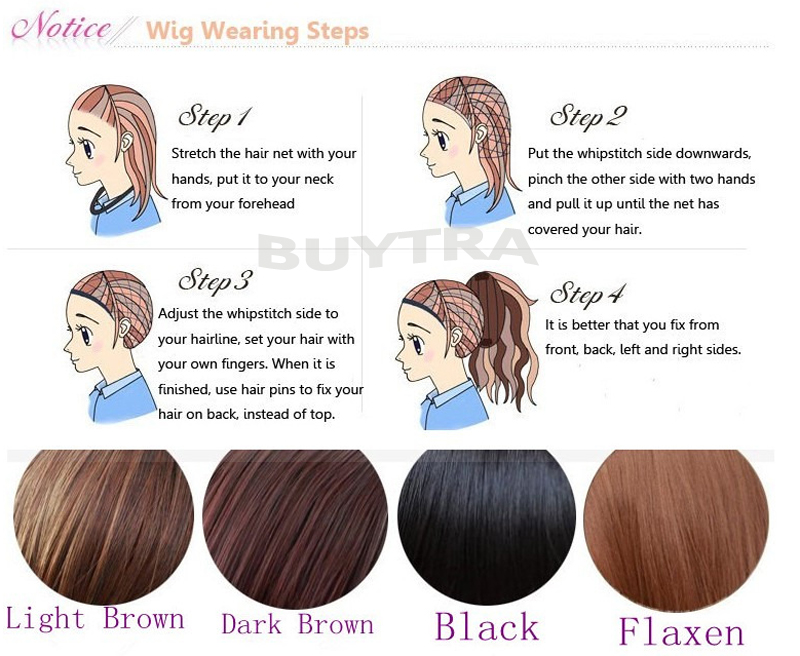 Notice Wig Wearing Steps

Step 1
Stretch the hair net with your hands, put it to your neck from your forehead

Step 2
Put the whipstitch side downwards, pinch the other side with two hands and pull it up until the net has covered your hair.

BUYTRA

Step 3
Adjust the whipstitch side to your hairline, set your hair with your own fingers. When it is finished, use hair pins to fix your hair on back, instead of top.

Step 4
It is better that you fix from front, back, left and right sides.

Light Brown Dark Brown Black Flaxen