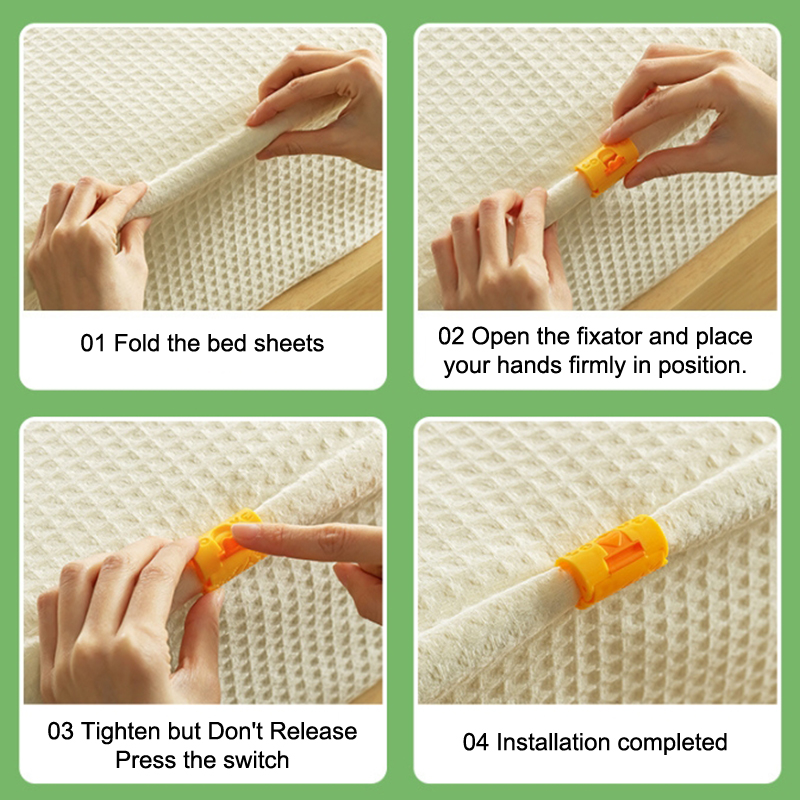 01 Fold the bed sheets

02 Open the fixator and place your hands firmly in position.

03 Tighten but Don't Release Press the switch

04 Installation completed