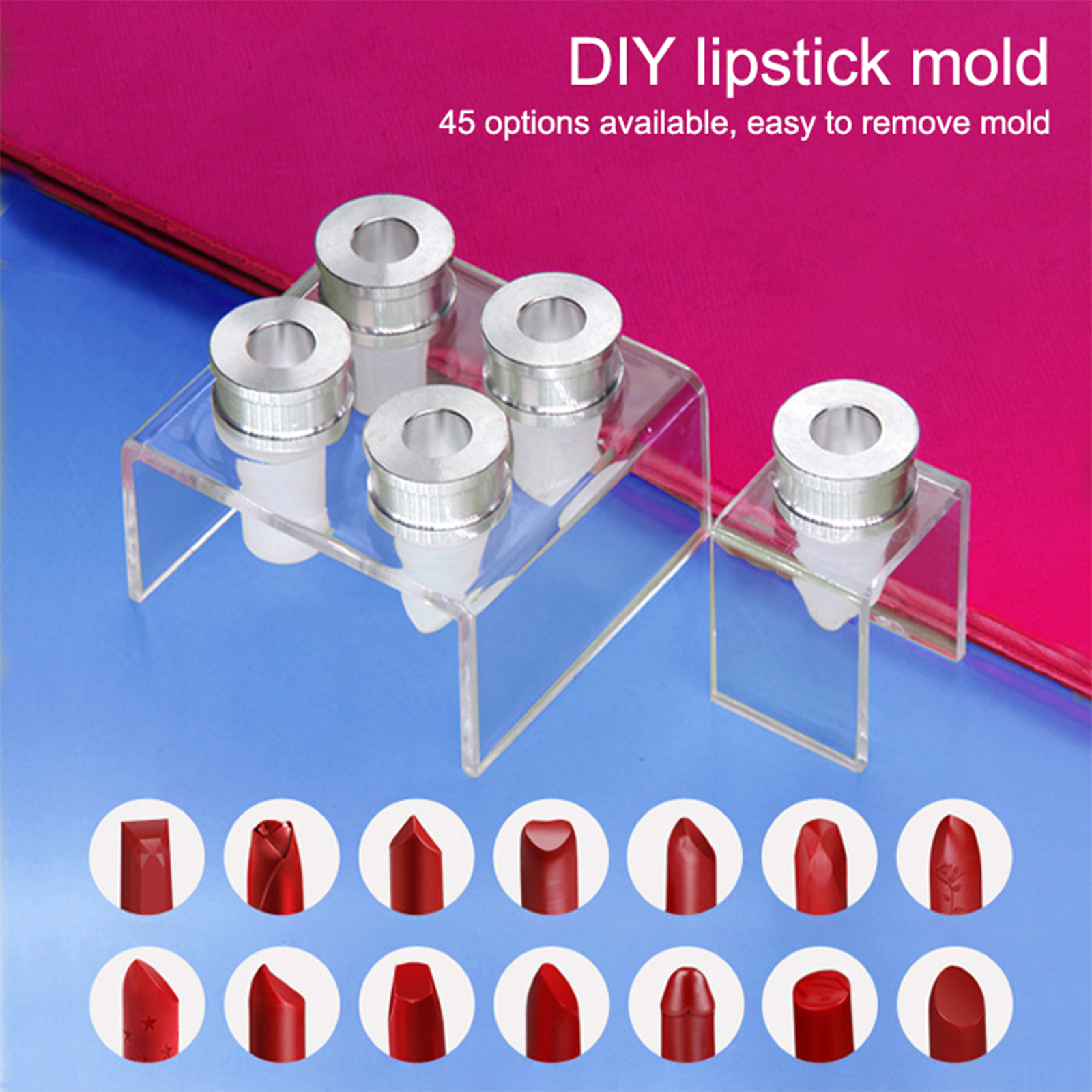 DIY lipstick mold

45 options available, easy to remove mold