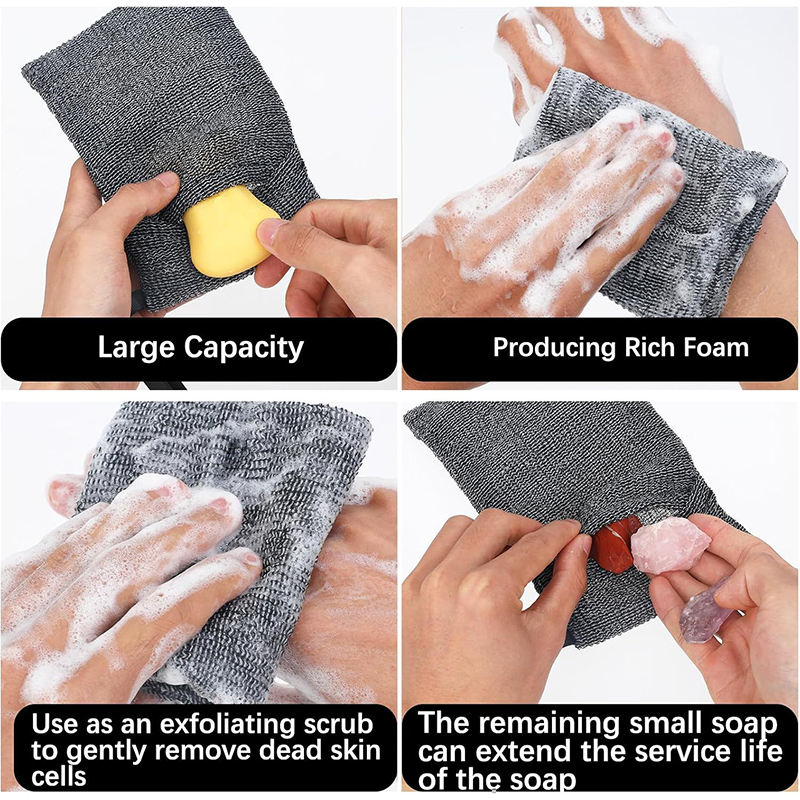 Large Capacity

Producing Rich Foam

Use as an exfoliating scrub to gently remove dead skin cells

The remaining small soap can extend the service life of the soap