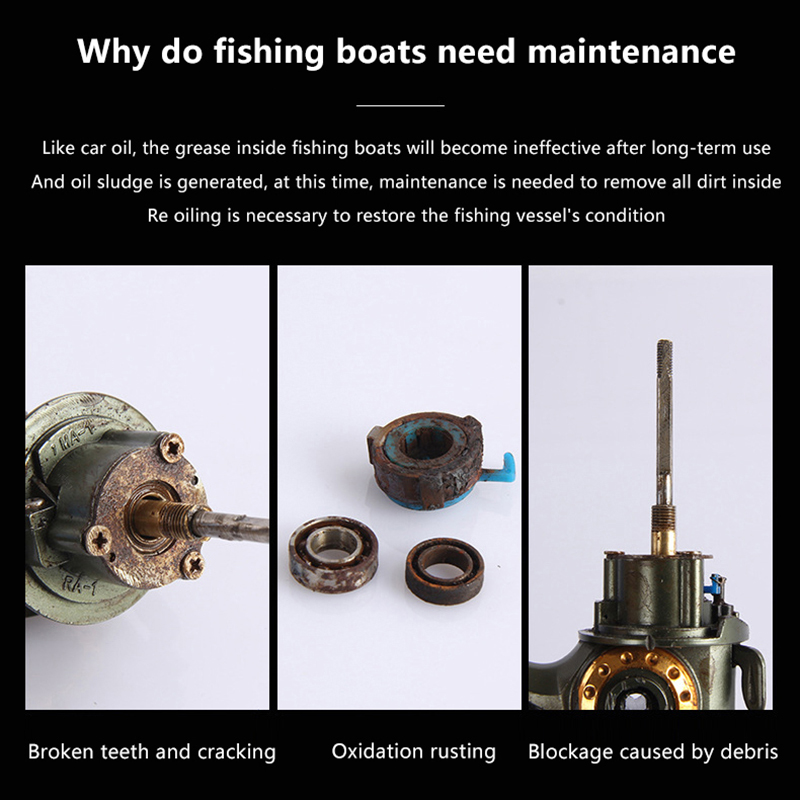 Why do fishing boats need maintenance

Like car oil, the grease inside fishing boats will become ineffective after long-term use
And oil sludge is generated, at this time, maintenance is needed to remove all dirt inside
Re oiling is necessary to restore the fishing vessel's condition

MA-4
RA-1

Broken teeth and cracking

Oxidation rusting

Blockage caused by debris