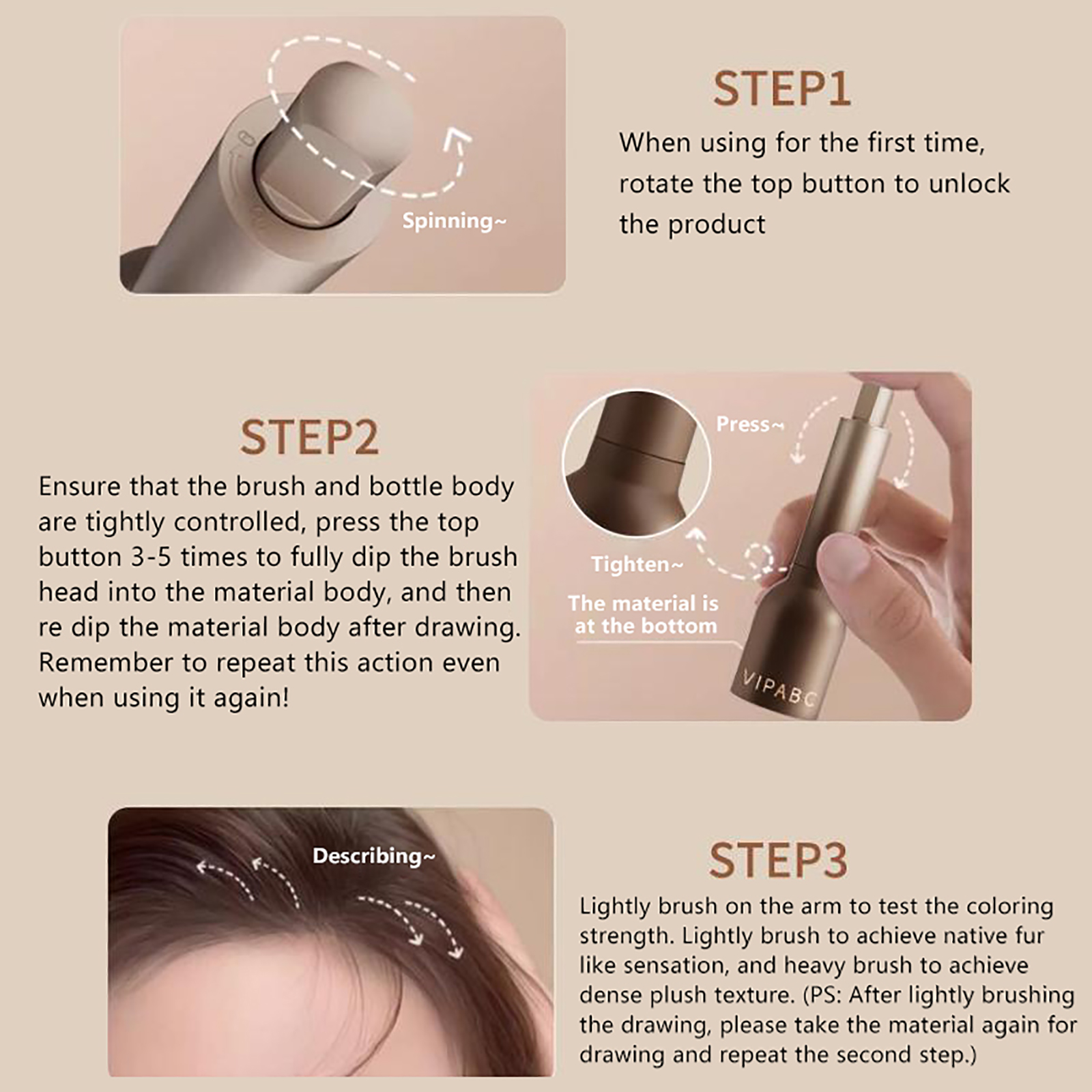 Spinning~

STEP1

When using for the first time, rotate the top button to unlock the product

STEP2

Ensure that the brush and bottle body are tightly controlled, press the top button 3-5 times to fully dip the brush head into the material body, and then re dip the material body after drawing. Remember to repeat this action even when using it again!

Press~

Tighten~

The material is at the bottom

VIPABC

Describing~

STEP3

Lightly brush on the arm to test the coloring strength. Lightly brush to achieve native fur like sensation, and heavy brush to achieve dense plush texture. (PS: After lightly brushing the drawing, please take the material again for drawing and repeat the second step.)