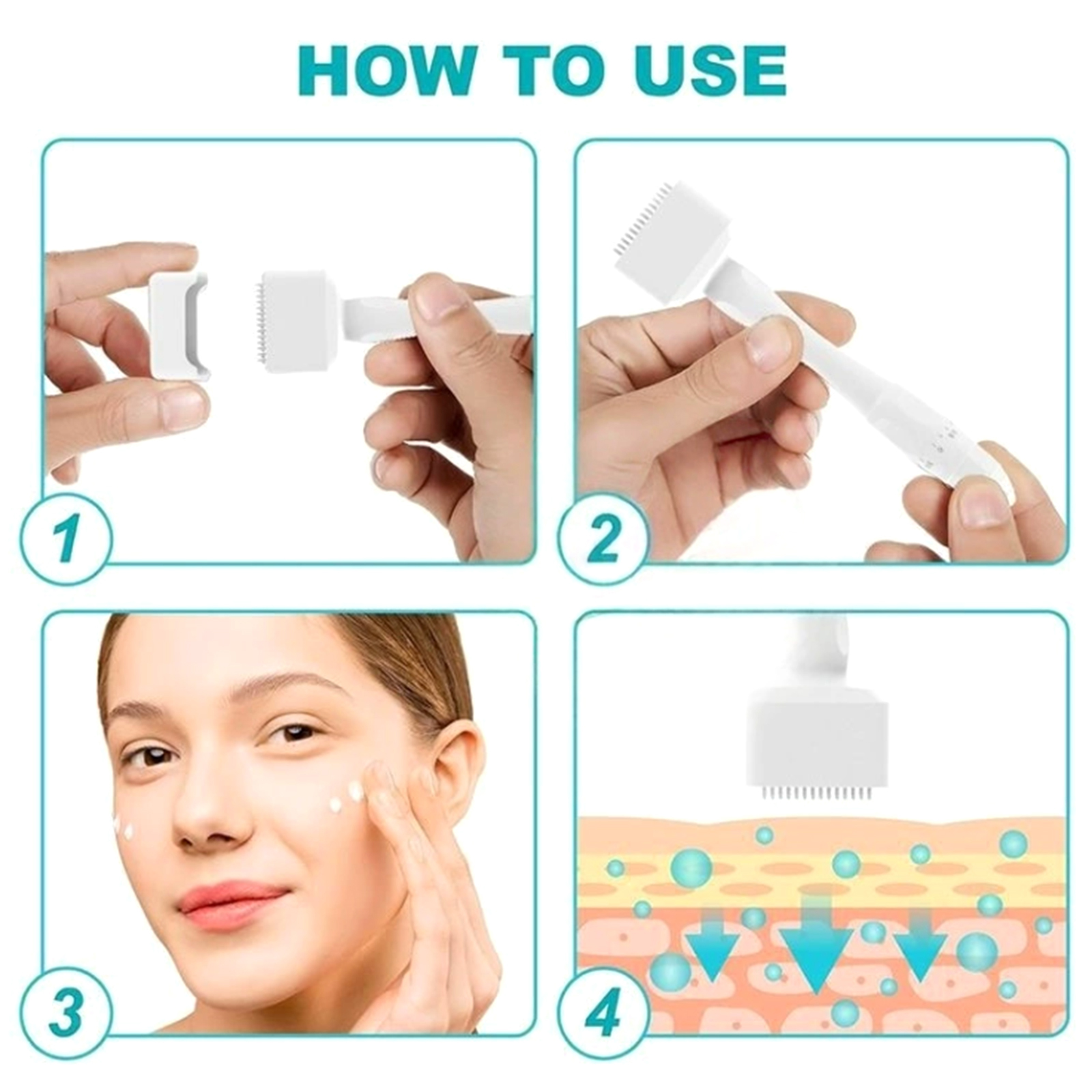 HOW TO USE

1

2

3

4