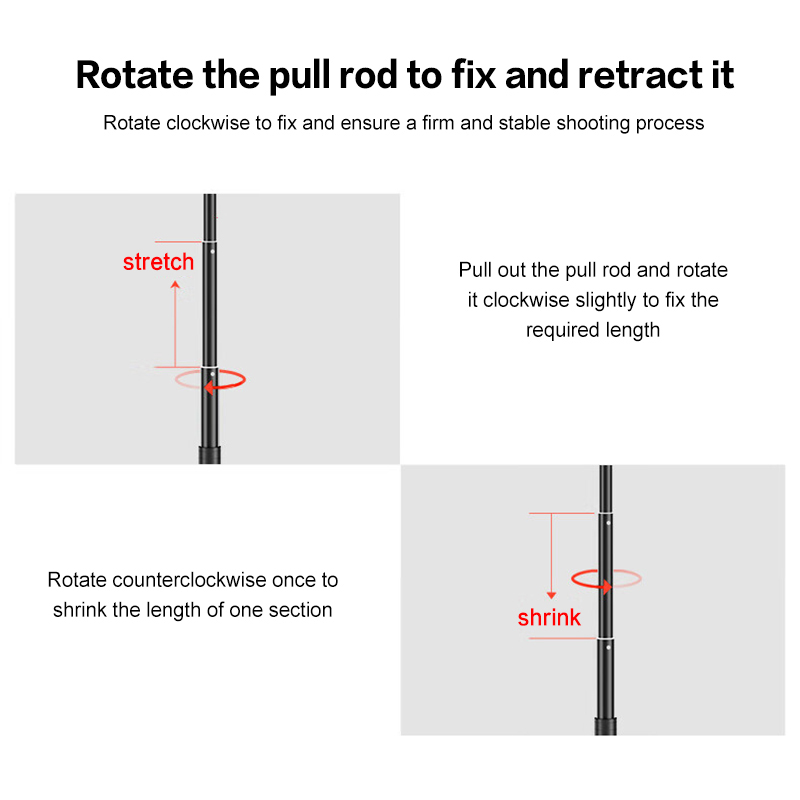 Rotate the pull rod to fix and retract it

Rotate clockwise to fix and ensure a firm and stable shooting process

stretch

Pull out the pull rod and rotate it clockwise slightly to fix the required length

Rotate counterclockwise once to shrink the length of one section

shrink