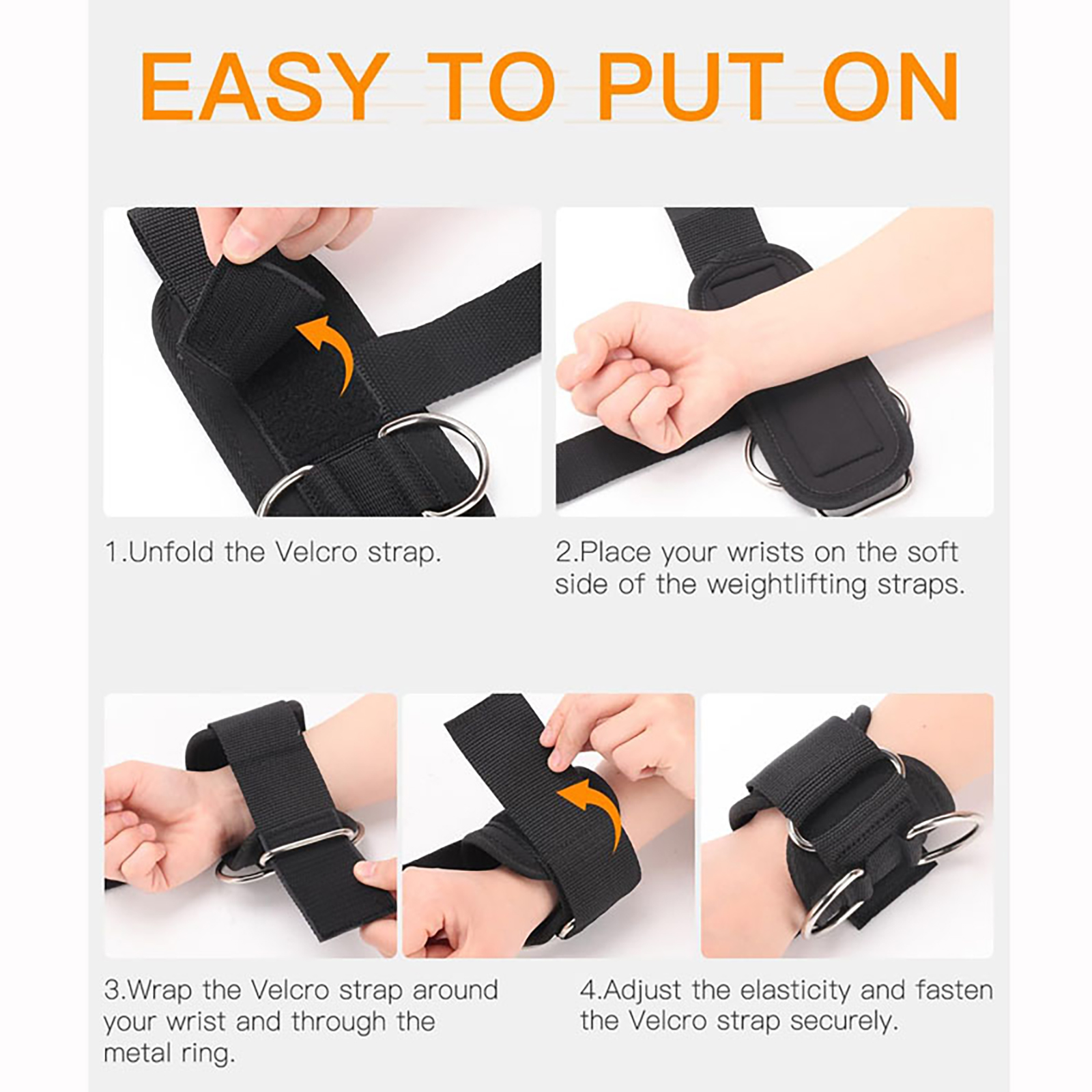 EASY TO PUT ON

1.Unfold the Velcro strap.

2.Place your wrists on the soft side of the weightlifting straps.

3.Wrap the Velcro strap around your wrist and through the metal ring.

4.Adjust the elasticity and fasten the Velcro strap securely.