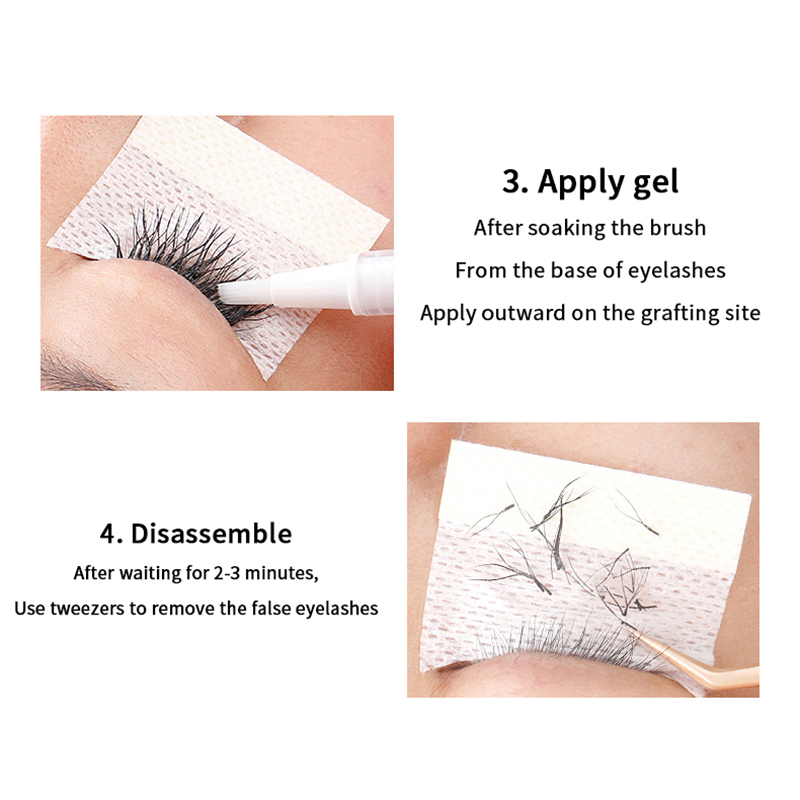 3. Apply gel
After soaking the brush
From the base of eyelashes
Apply outward on the grafting site

4. Disassemble
After waiting for 2-3 minutes,
Use tweezers to remove the false eyelashes