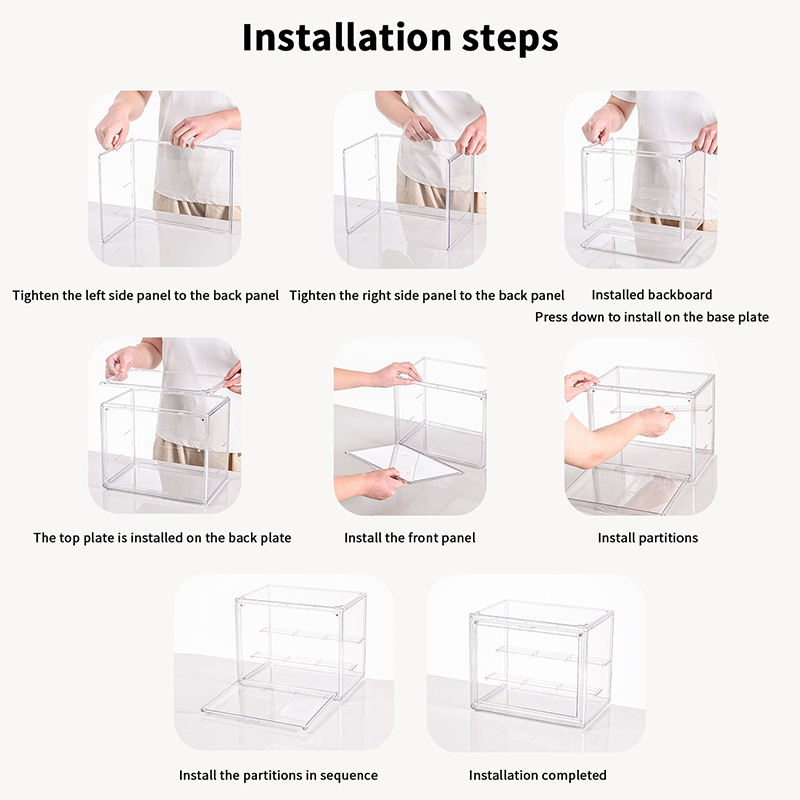 Installation steps

Tighten the left side panel to the back panel

Tighten the right side panel to the back panel

Installed backboard
Press down to install on the base plate

The top plate is installed on the back plate

Install the front panel

Install partitions

Install the partitions in sequence

Installation completed