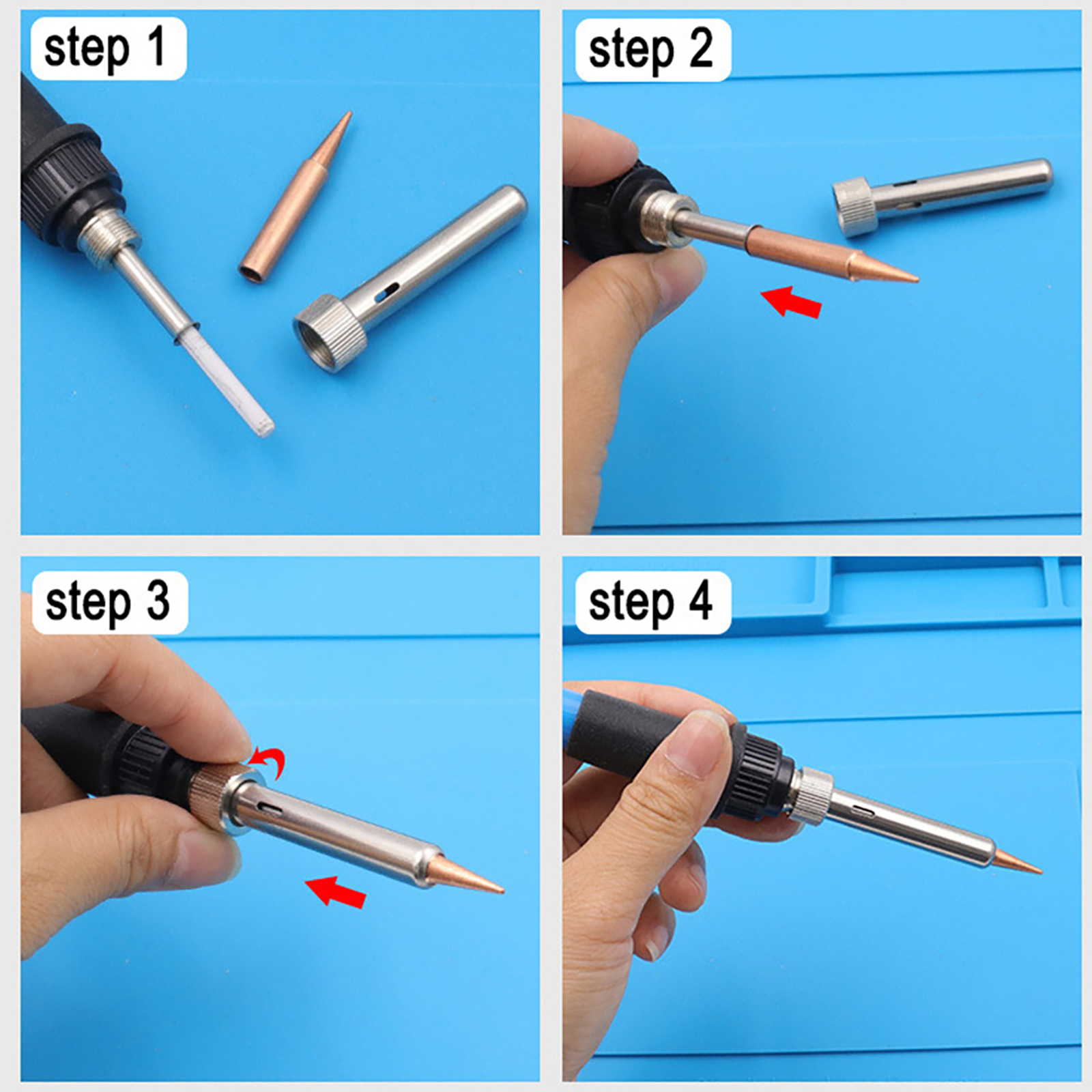 step 1

step 2

step 3

step 4