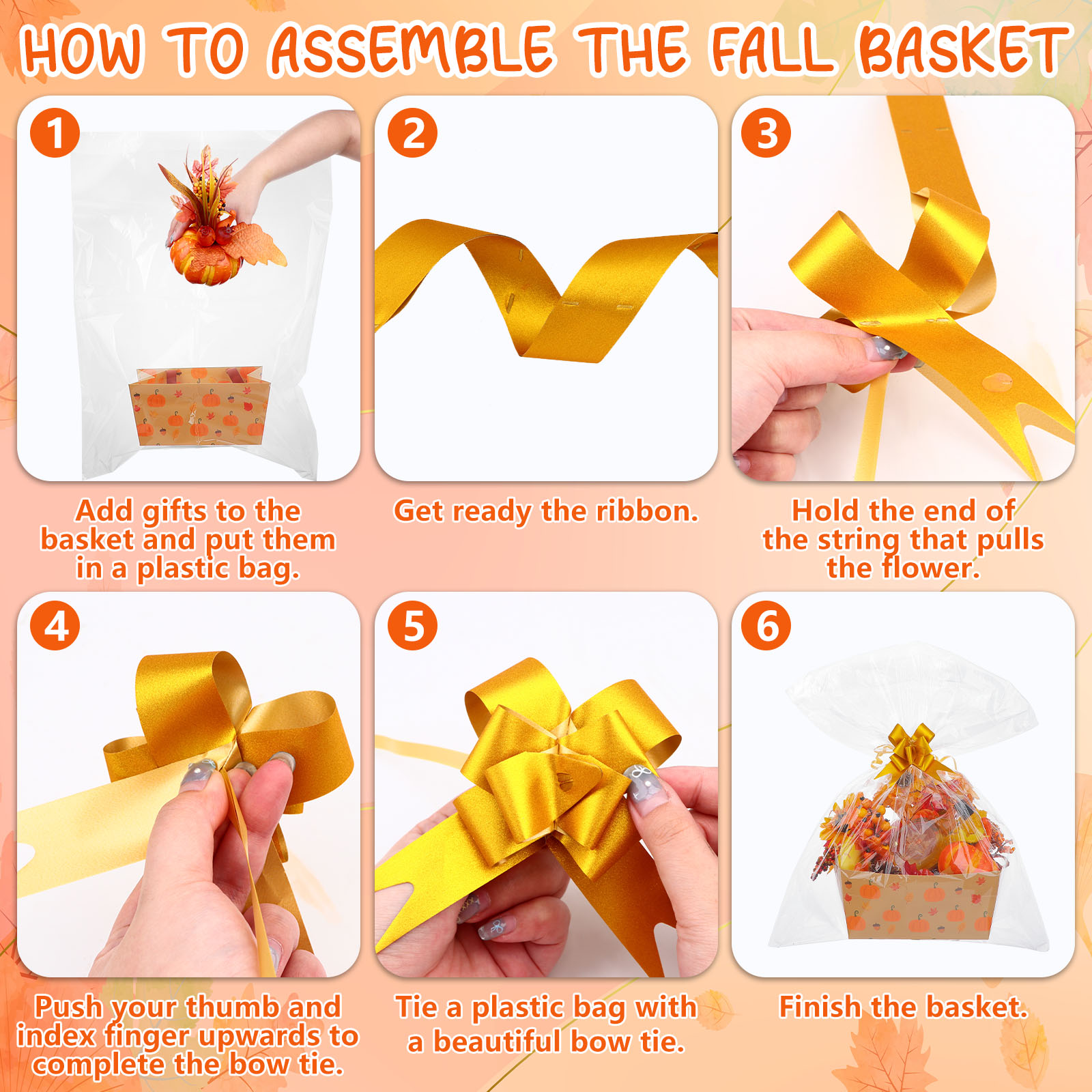 HOW TO ASSEMBLE THE FALL BASKET

1

Add gifts to the basket and put them in a plastic bag.

2

Get ready the ribbon.

3

Hold the end of the string that pulls the flower.

4

Push your thumb and index finger upwards to complete the bow tie.

5

Tie a plastic bag with a beautiful bow tie.

6

Finish the basket.