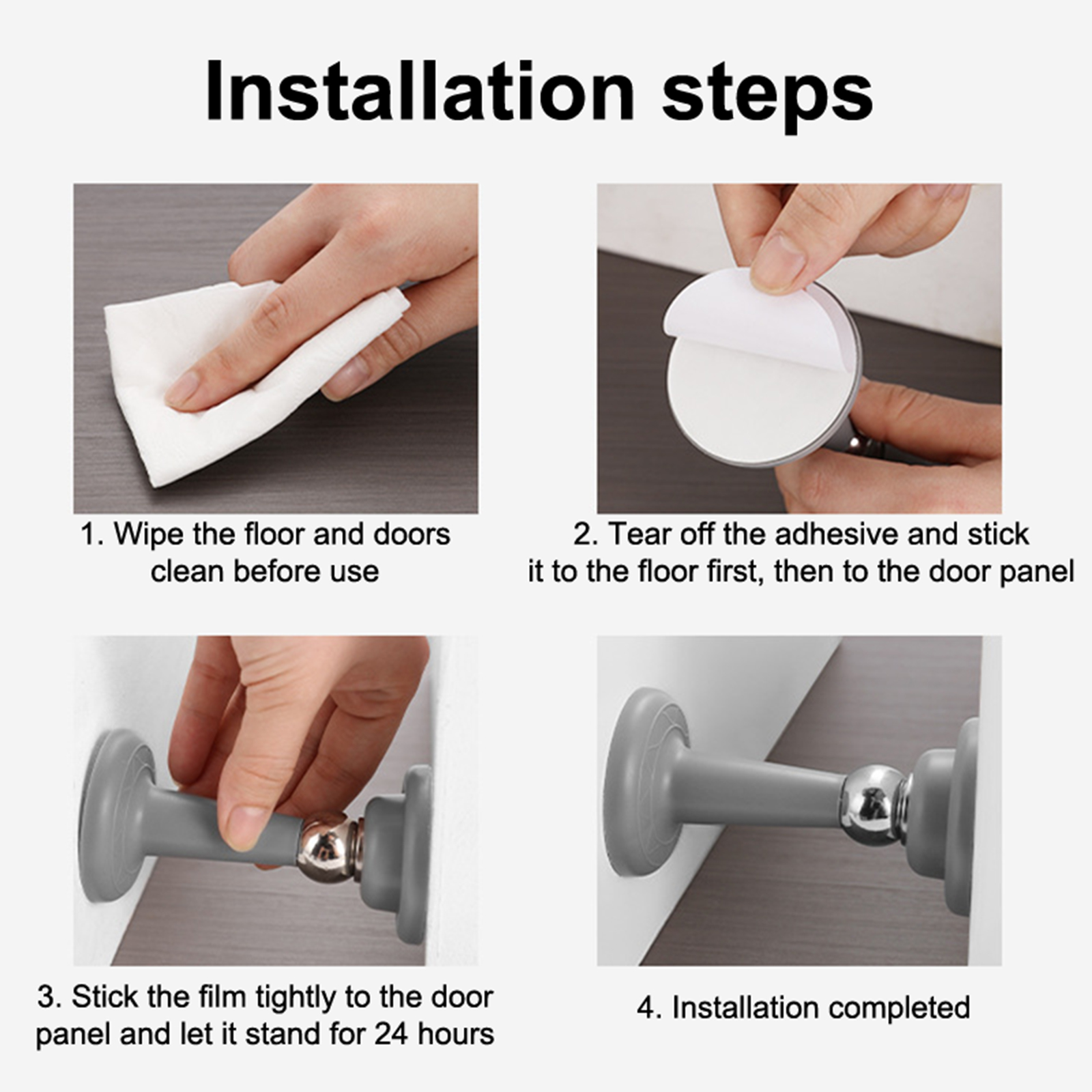 Installation steps

1. Wipe the floor and doors clean before use

2. Tear off the adhesive and stick it to the floor first, then to the door panel

3. Stick the film tightly to the door panel and let it stand for 24 hours

4. Installation completed