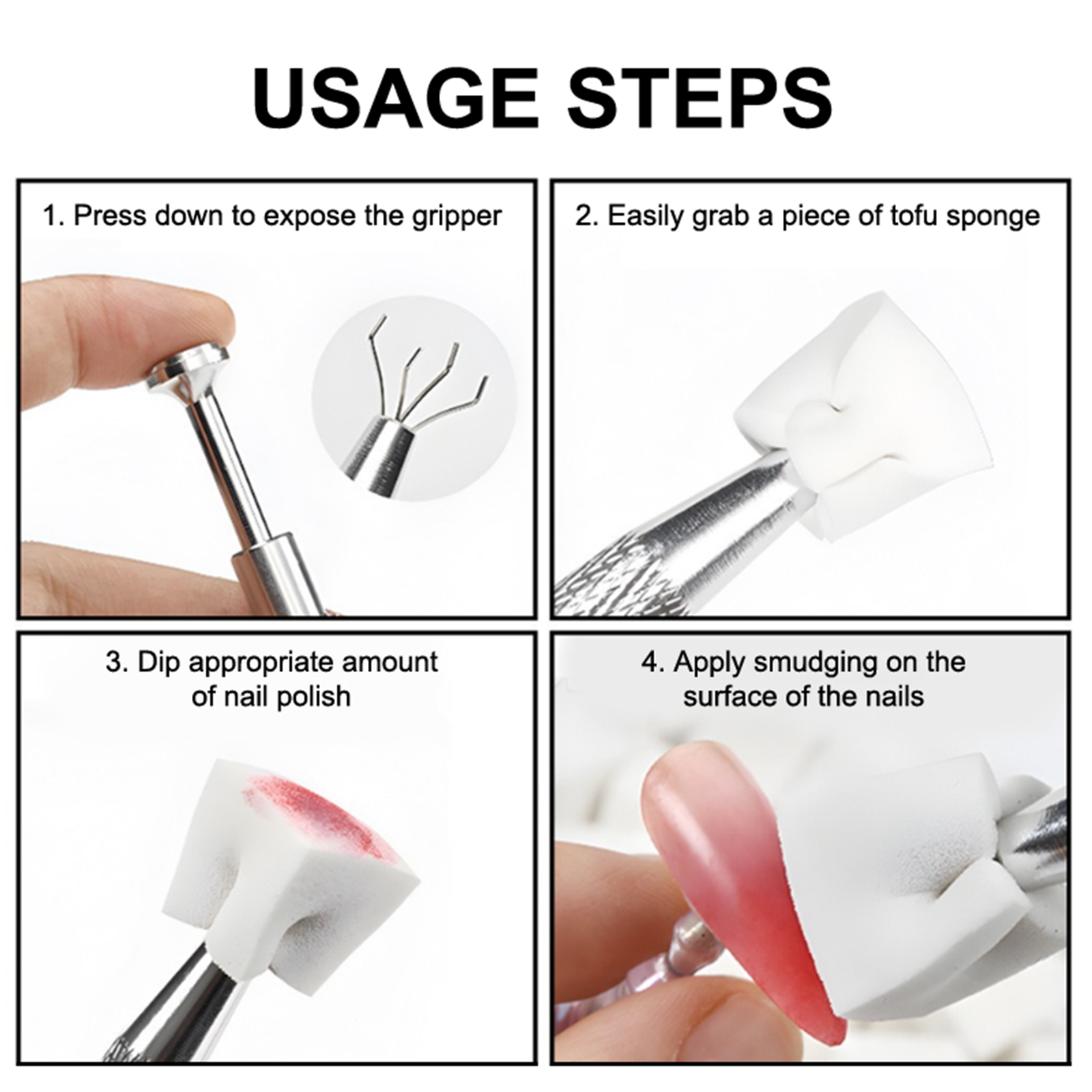 USAGE STEPS

1. Press down to expose the gripper

2. Easily grab a piece of tofu sponge

3. Dip appropriate amount of nail polish

4. Apply smudging on the surface of the nails