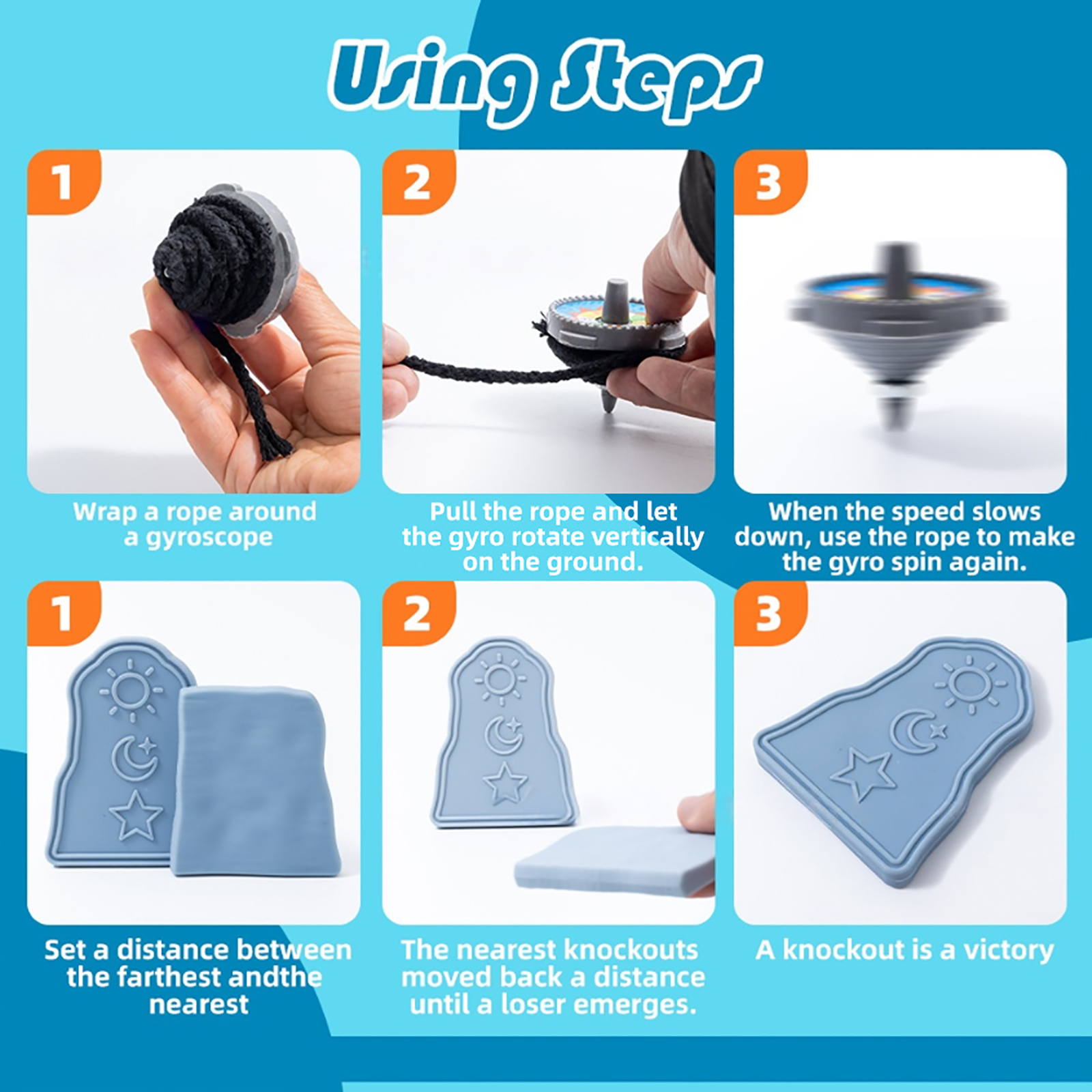 Using Steps

1

Wrap a rope around a gyroscope

2

Pull the rope and let the gyro rotate vertically on the ground.

3

When the speed slows down, use the rope to make the gyro spin again.

1

Set a distance between the farthest andthe nearest

2

The nearest knockouts moved back a distance until a loser emerges.

3

A knockout is a victory