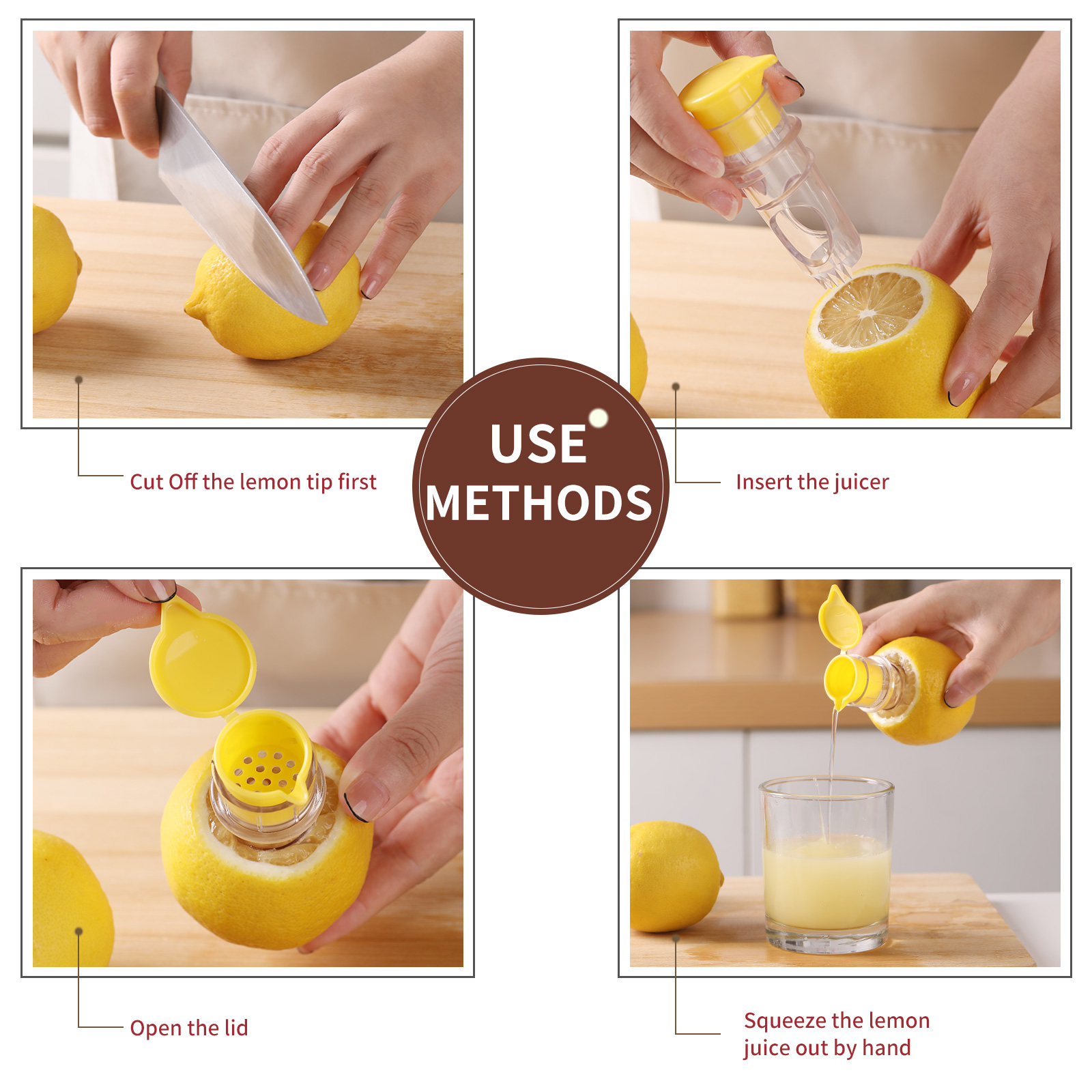 USE METHODS

Cut Off the lemon tip first

Insert the juicer

Open the lid

Squeeze the lemon juice out by hand