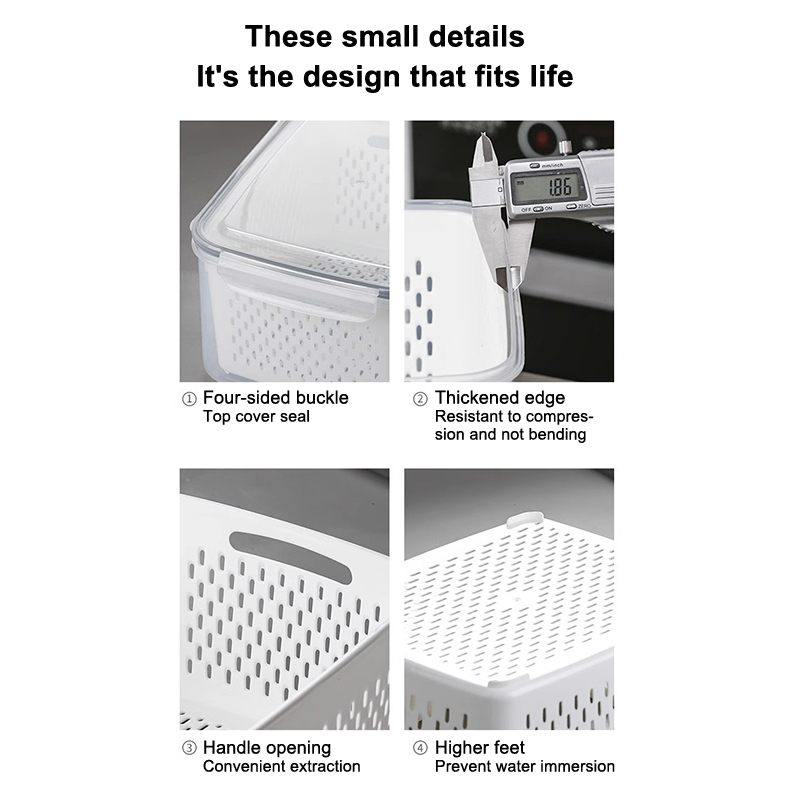 These small details
It's the design that fits life

mm/inch
1.86
OFF ON ZERO

① Four-sided buckle
Top cover seal

② Thickened edge
Resistant to compression and not bending

③ Handle opening
Convenient extraction

④ Higher feet
Prevent water immersion