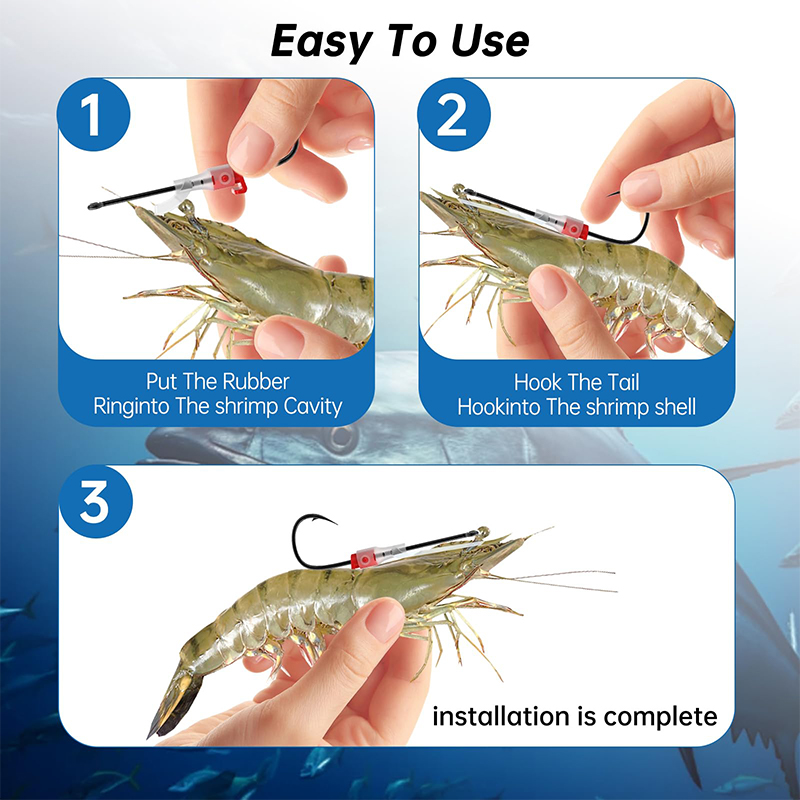 Easy To Use

1

Put The Rubber Ringinto The shrimp Cavity

2

Hook The Tail Hookinto The shrimp shell

3

installation is complete