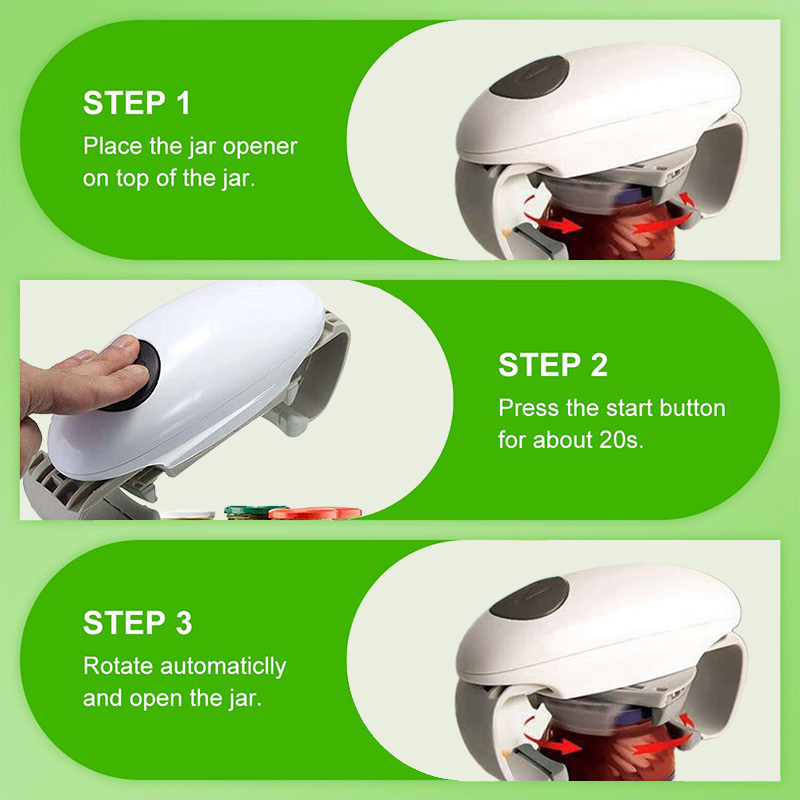 STEP 1
Place the jar opener on top of the jar.

STEP 2
Press the start button for about 20s.

STEP 3
Rotate automaticlly and open the jar.