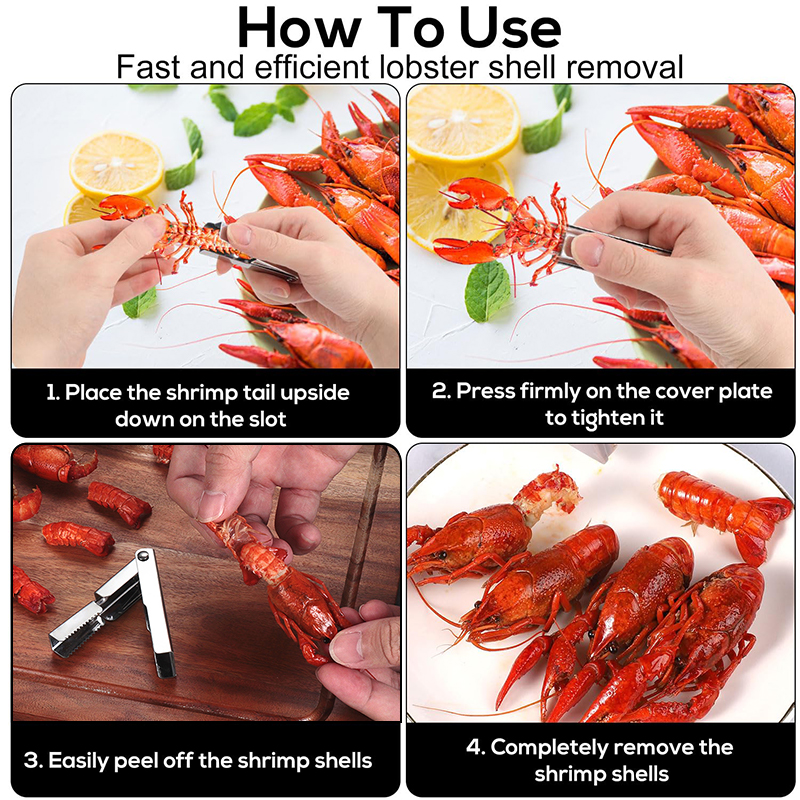 How To Use
Fast and efficient lobster shell removal

1. Place the shrimp tail upside down on the slot

2. Press firmly on the cover plate to tighten it

3. Easily peel off the shrimp shells

4. Completely remove the shrimp shells