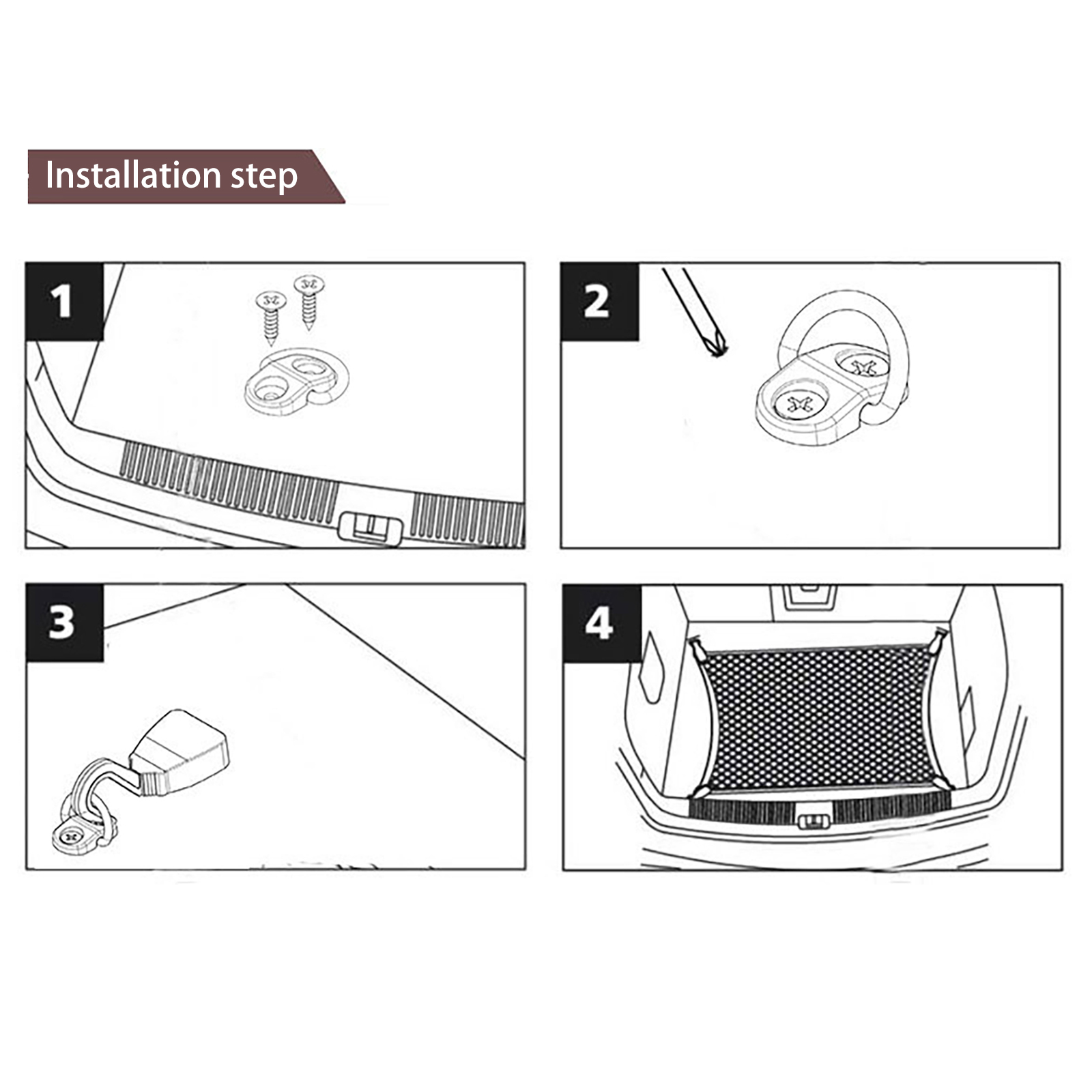 Installation step

1

2

3

4