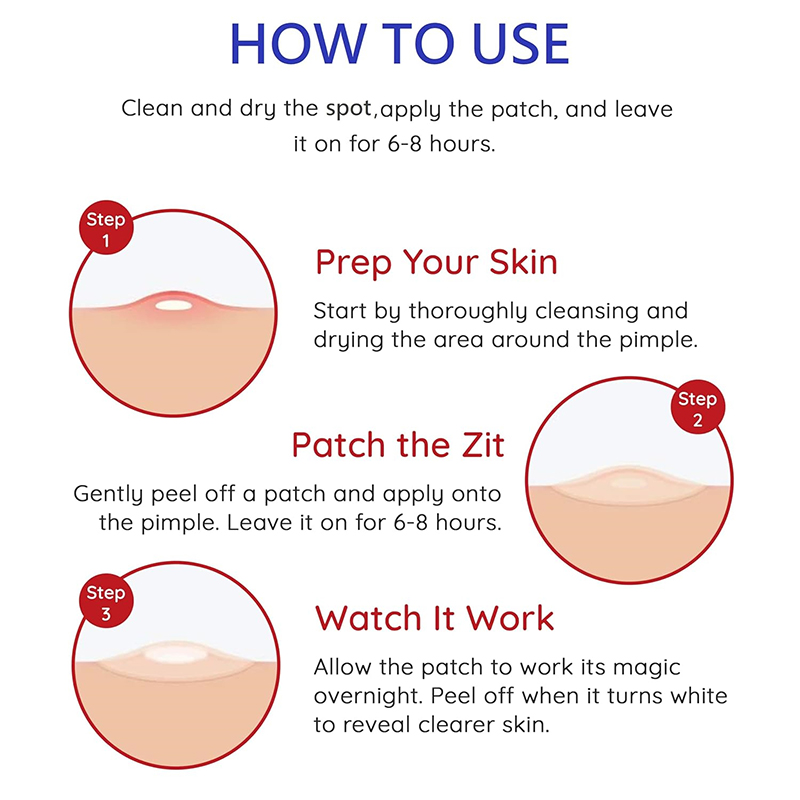 HOW TO USE

Clean and dry the spot,apply the patch, and leave it on for 6-8 hours.

Step 1

Prep Your Skin

Start by thoroughly cleansing and drying the area around the pimple.

Step 2

Patch the Zit

Gently peel off a patch and apply onto the pimple. Leave it on for 6-8 hours.

Step 3

Watch It Work

Allow the patch to work its magic overnight. Peel off when it turns white to reveal clearer skin.