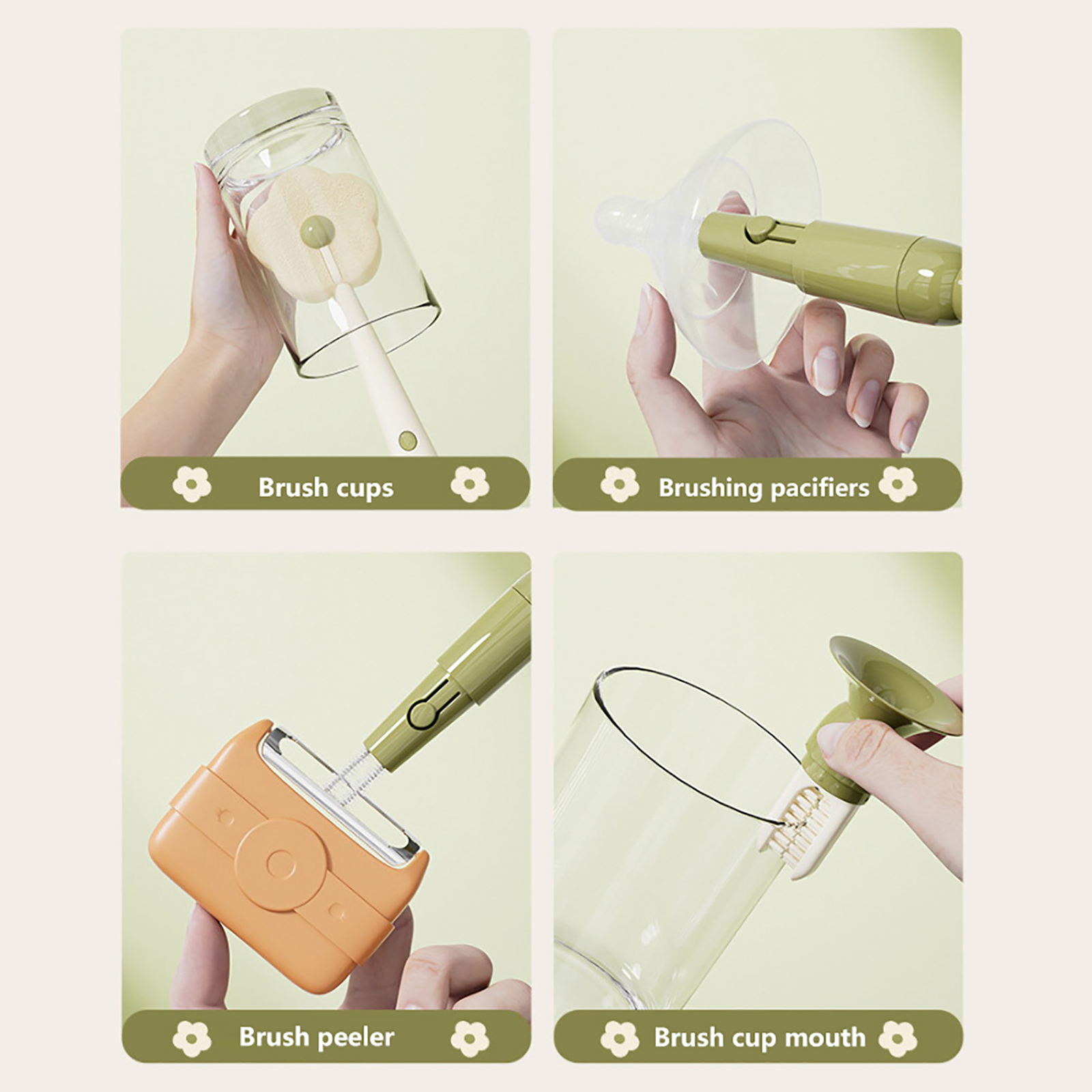 Brush cups

Brushing pacifiers

Brush peeler

Brush cup mouth