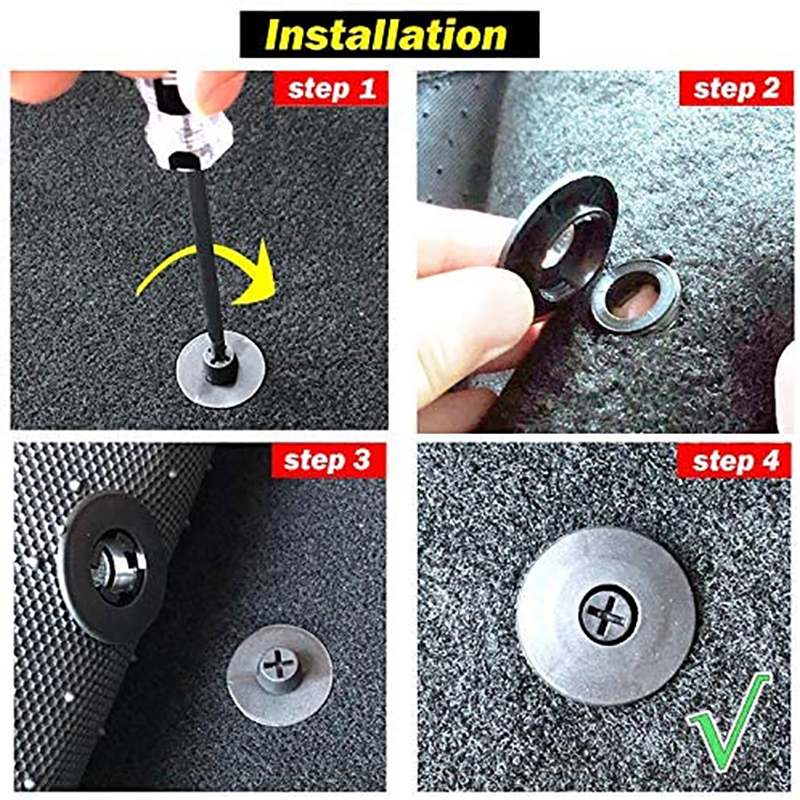 Installation

step 1

step 2

step 3

step 4