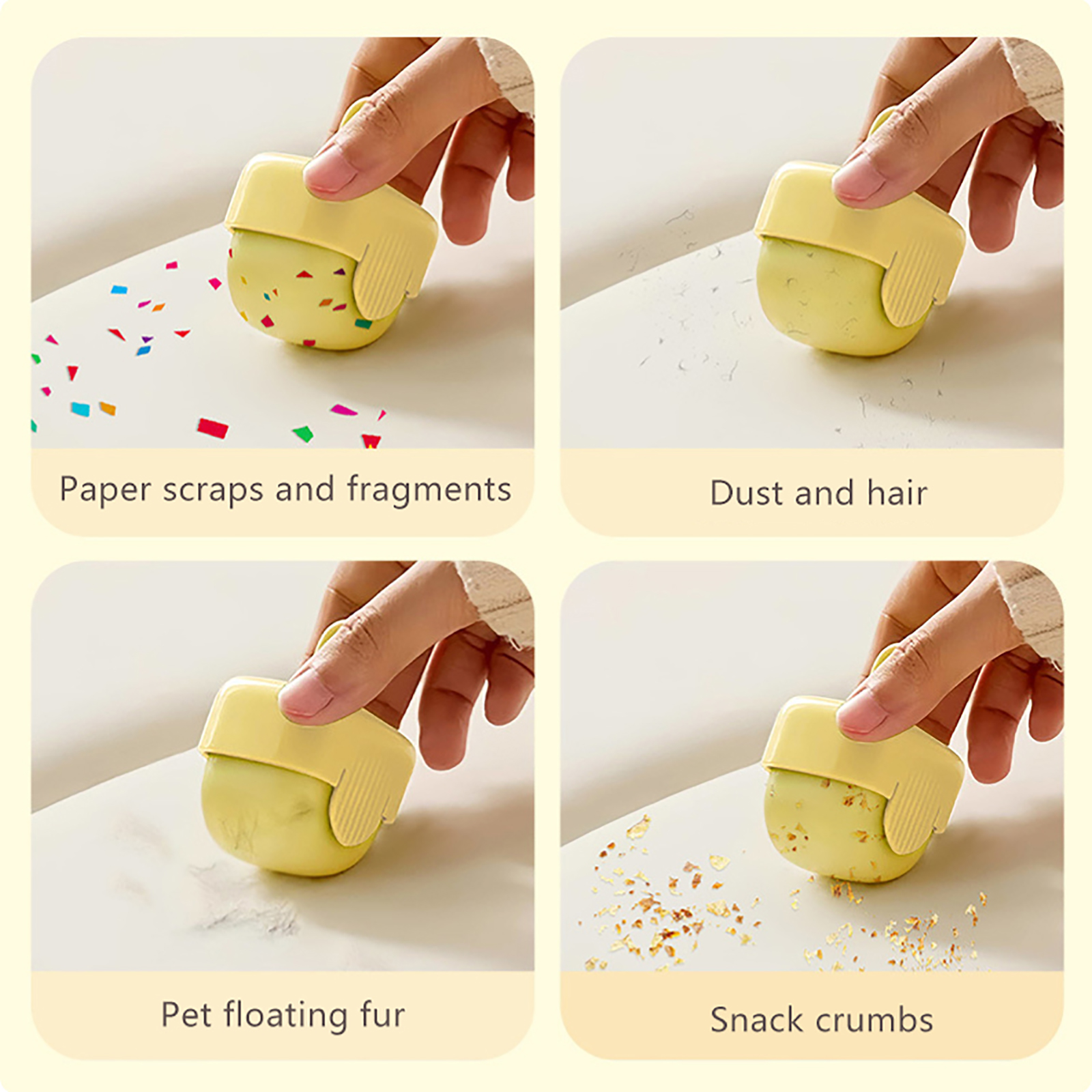 Paper scraps and fragments

Dust and hair

Pet floating fur

Snack crumbs